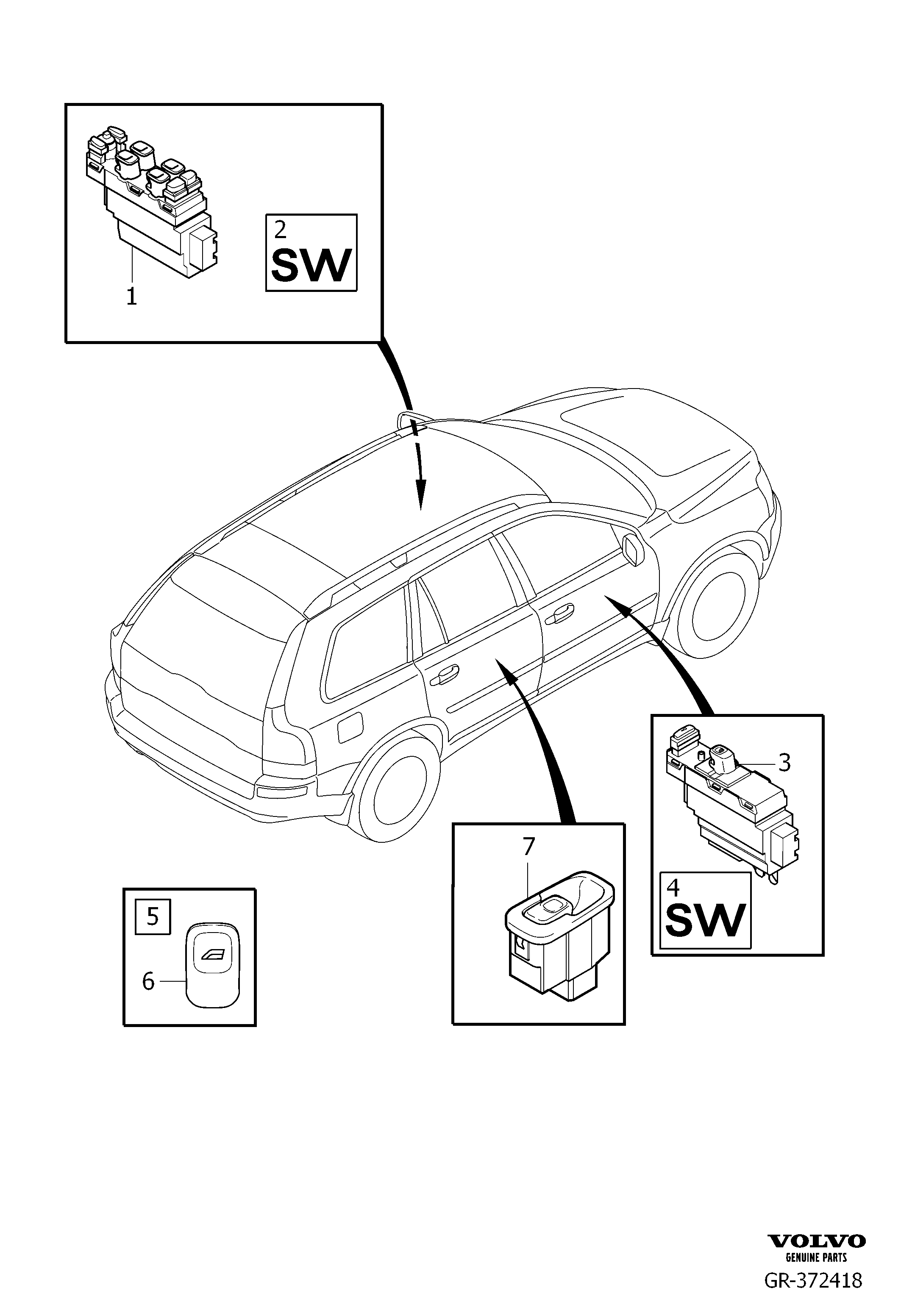 1

2
SW

3

4
SW

5

6

7

VOLVO
GENUINE PARTS
GR-372418