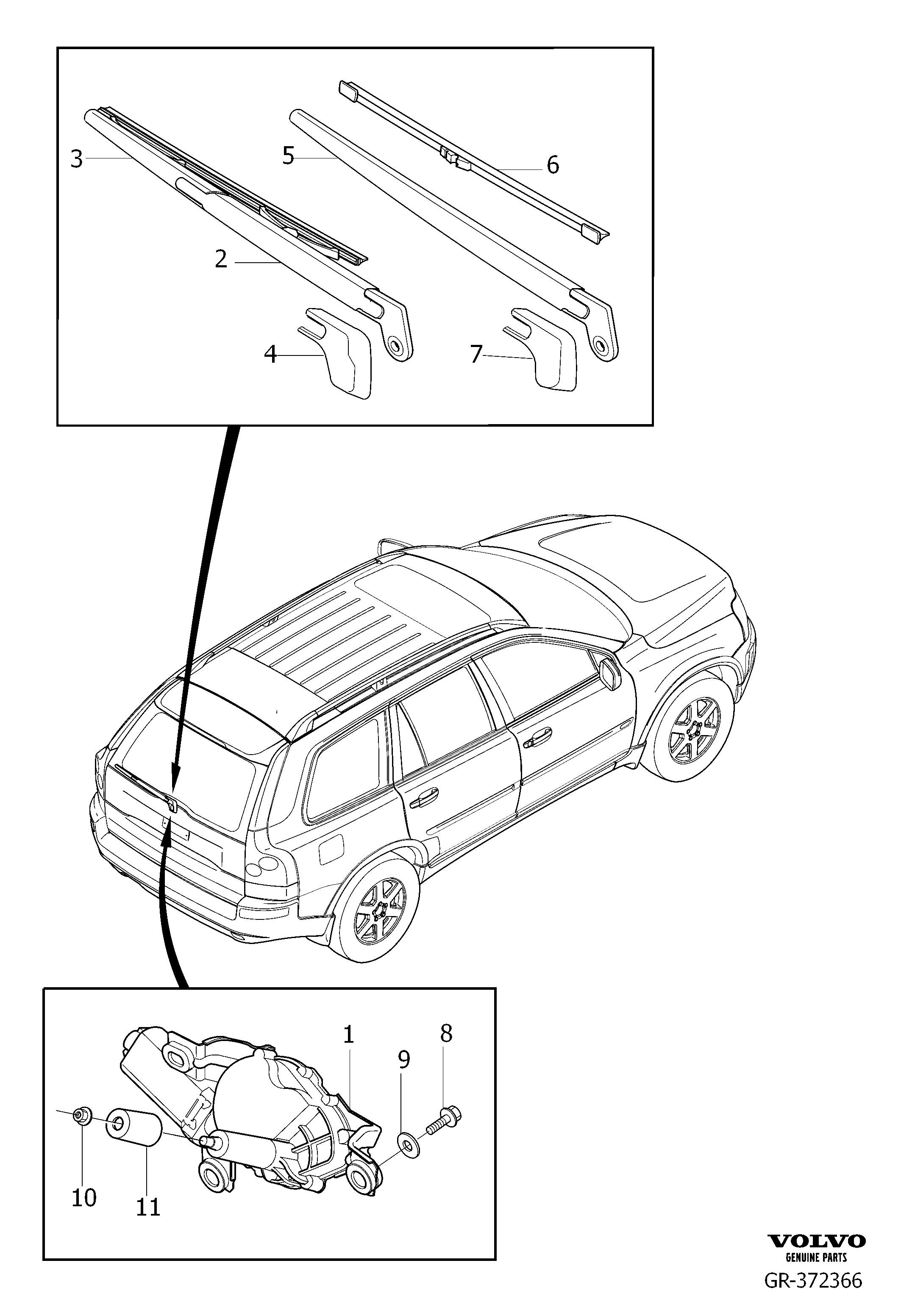 3
5
6
2
4
7
1
8
9
10
11
VOLVO
GENUINE PARTS
GR-372366