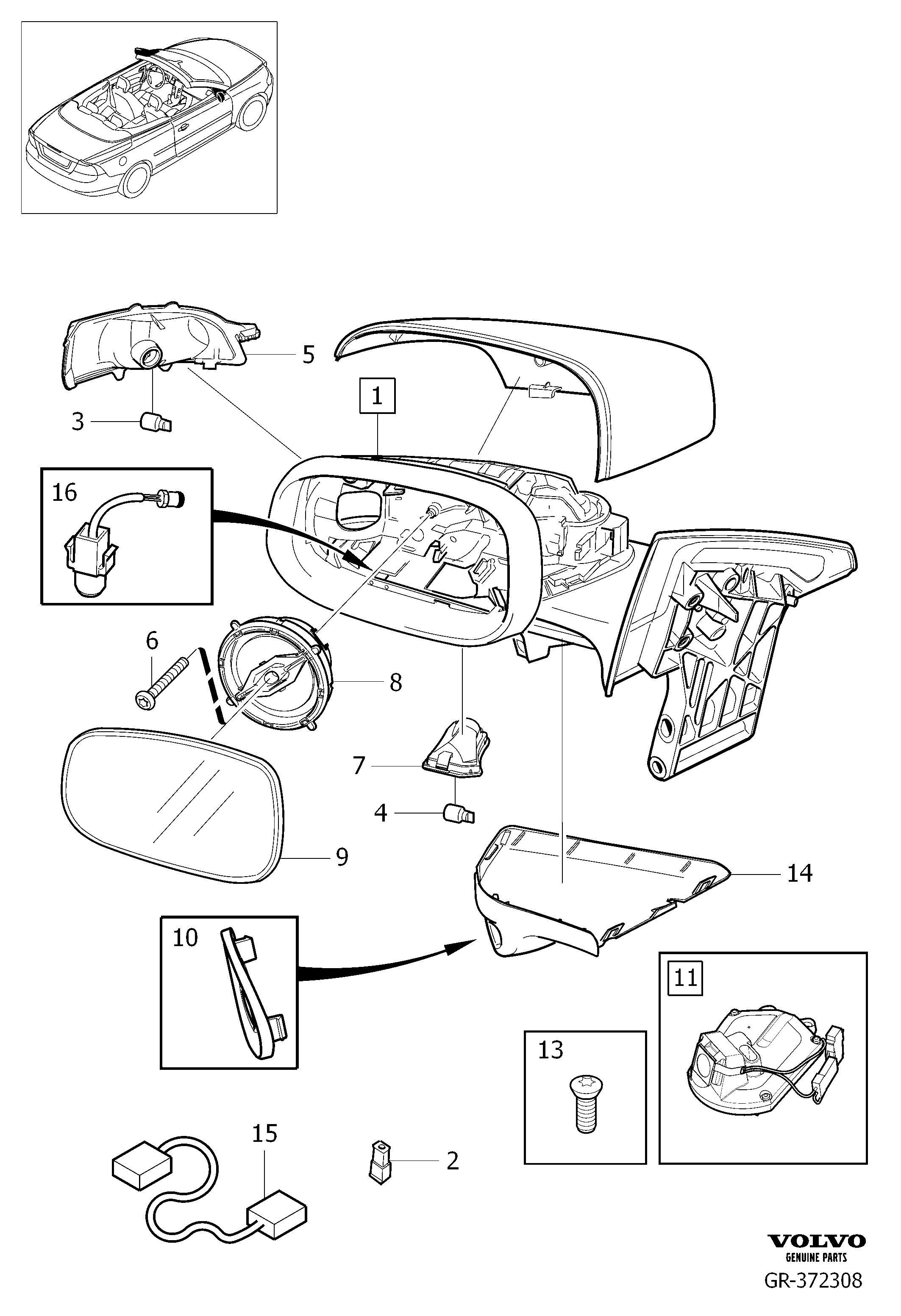 5
1
3
16
6
8
7
4
9
14
10
11
13
15
2
VOLVO
GENUINE PARTS
GR-372308