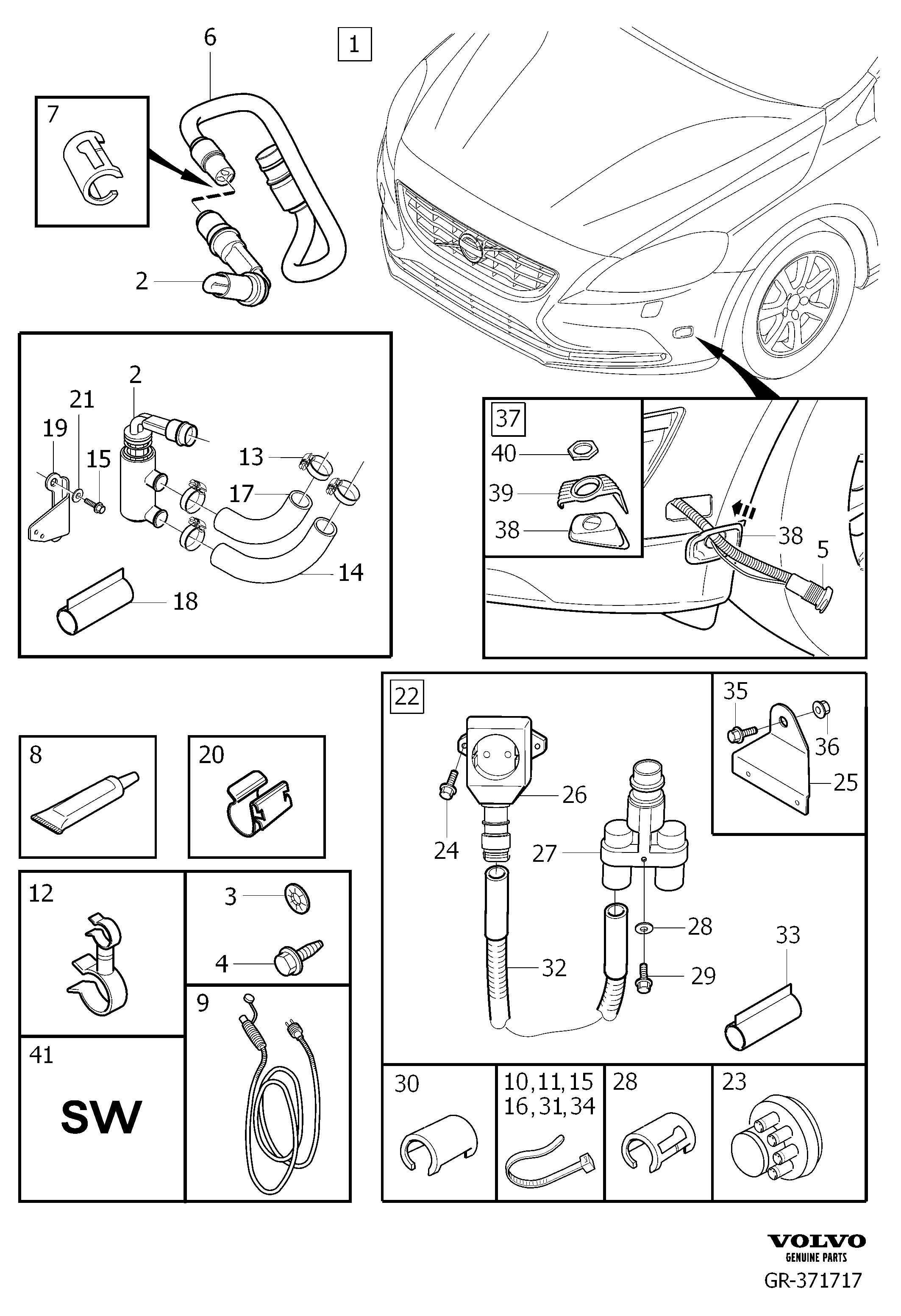 6
1
7
2
2
21
19
15
13
17
14
18
37
40
39
38
38
5
22
35
36
25
26
24
27
28
32
29
33
8
20
12
3
4
9
41
SW
30
10, 11, 15
16, 31, 34
28
23
VOLVO
GENUINE PARTS
GR-371717