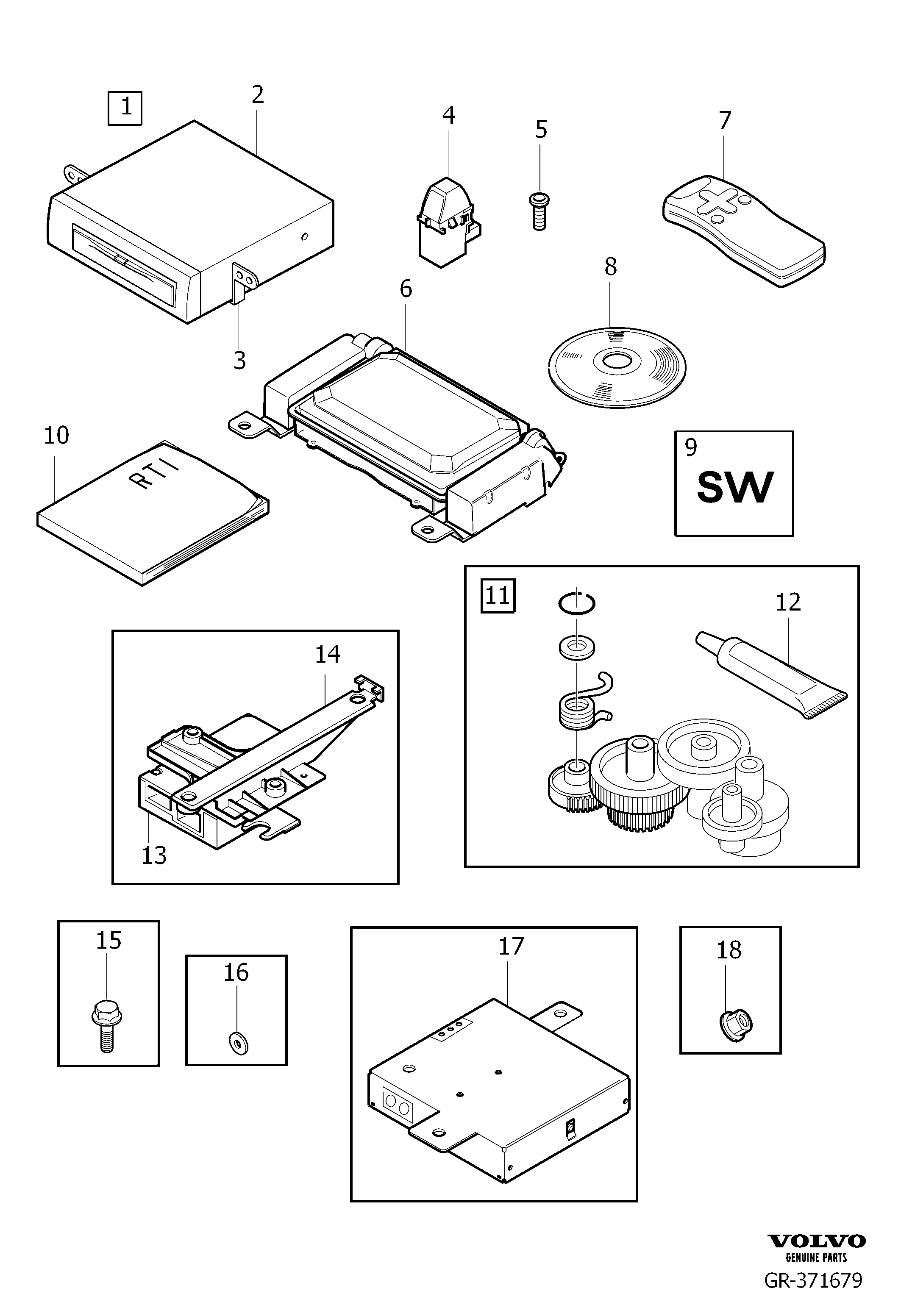 1
2
4
5
7
3
6
8
10
RTI
9
SW
11
12
14
13
15
16
17
18
VOLVO
GENUINE PARTS
GR-371679