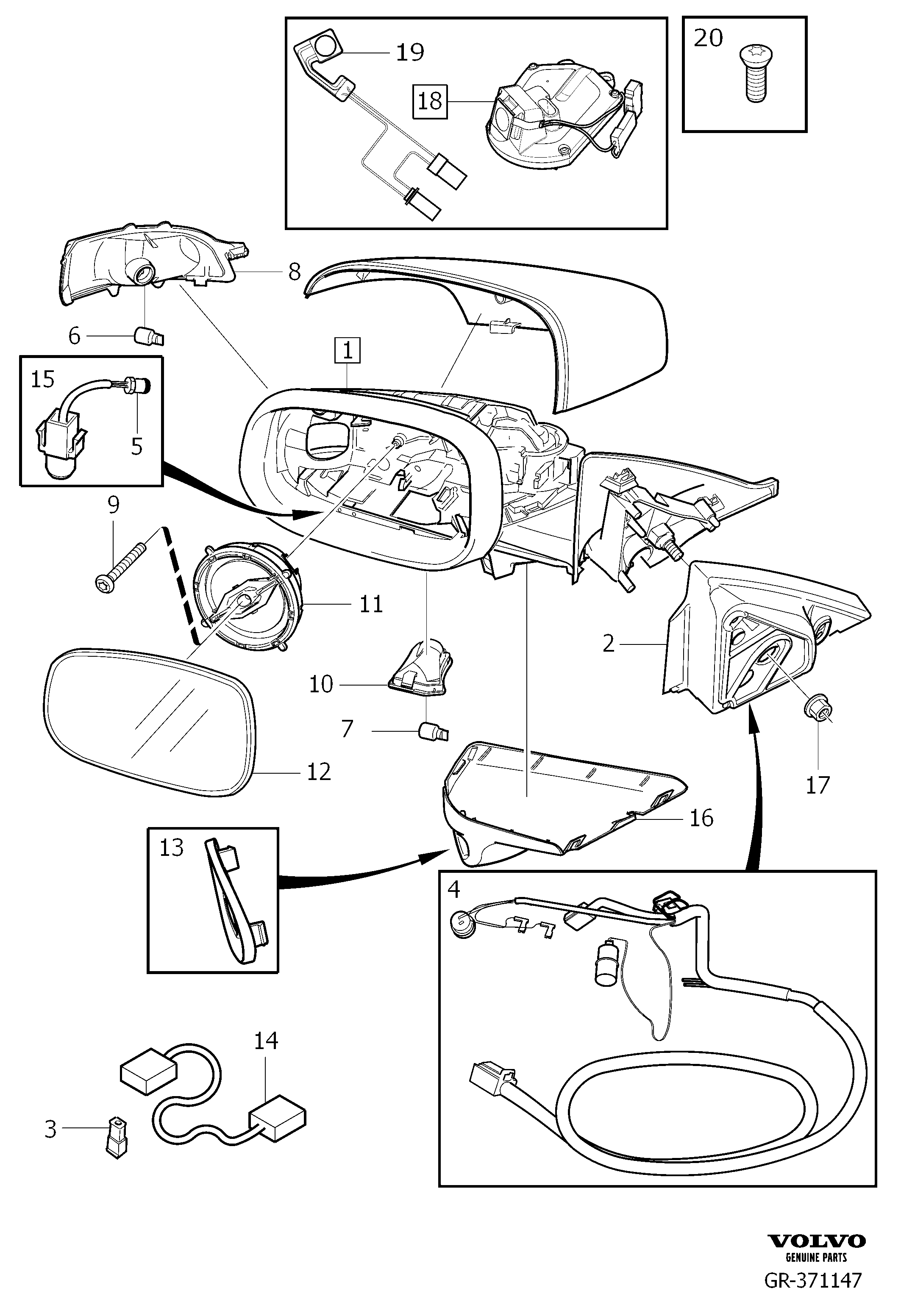 19
18
20
8
6
1
15
5
9
11
2
10
7
12
17
16
13
4
14
3

VOLVO
GENUINE PARTS
GR-371147