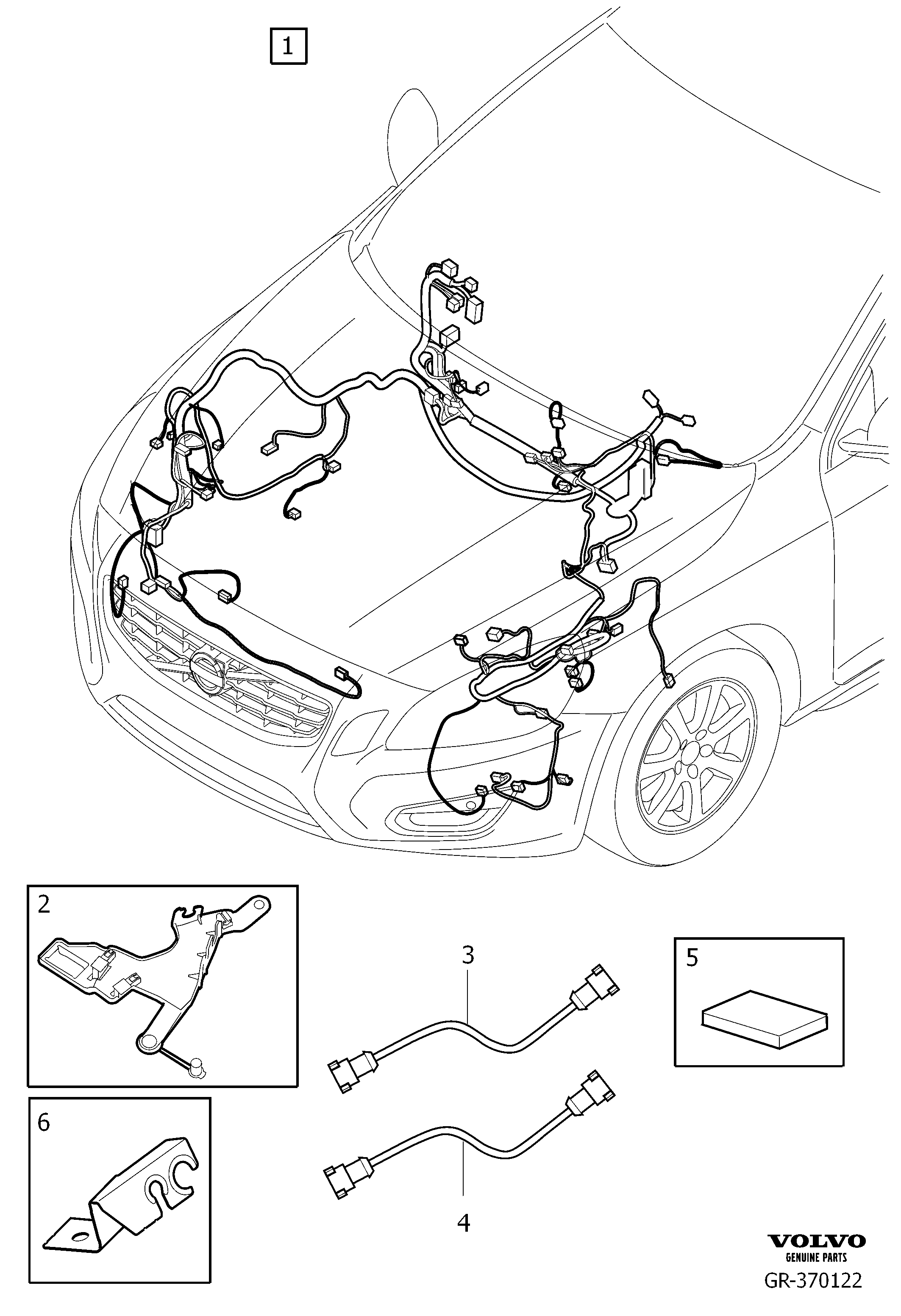 1

2

3

5

6

4

VOLVO
GENUINE PARTS
GR-370122