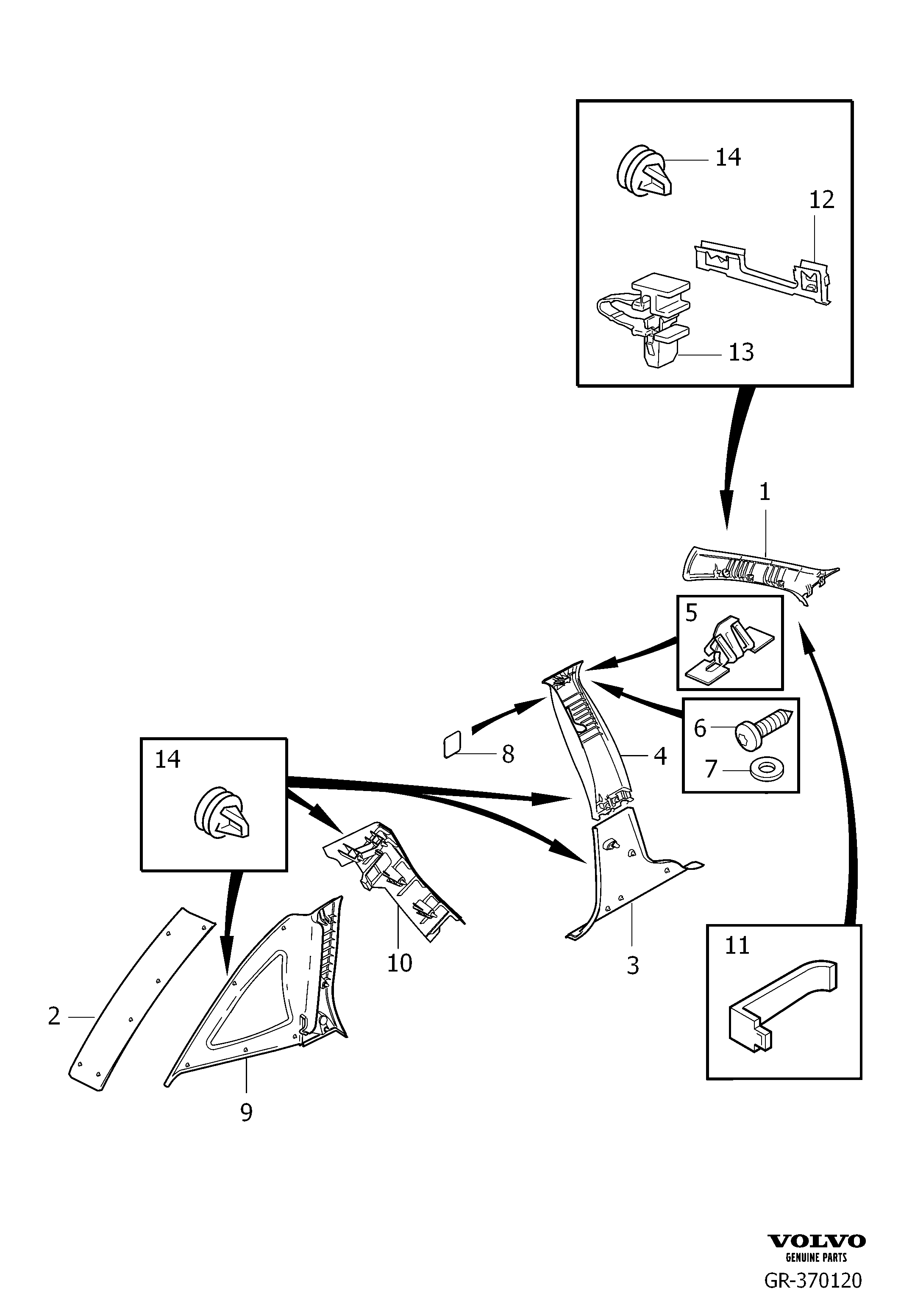 14
12
13
1
5
6
7
8
4
14
10
3
11
2
9
VOLVO
GENUINE PARTS
GR-370120