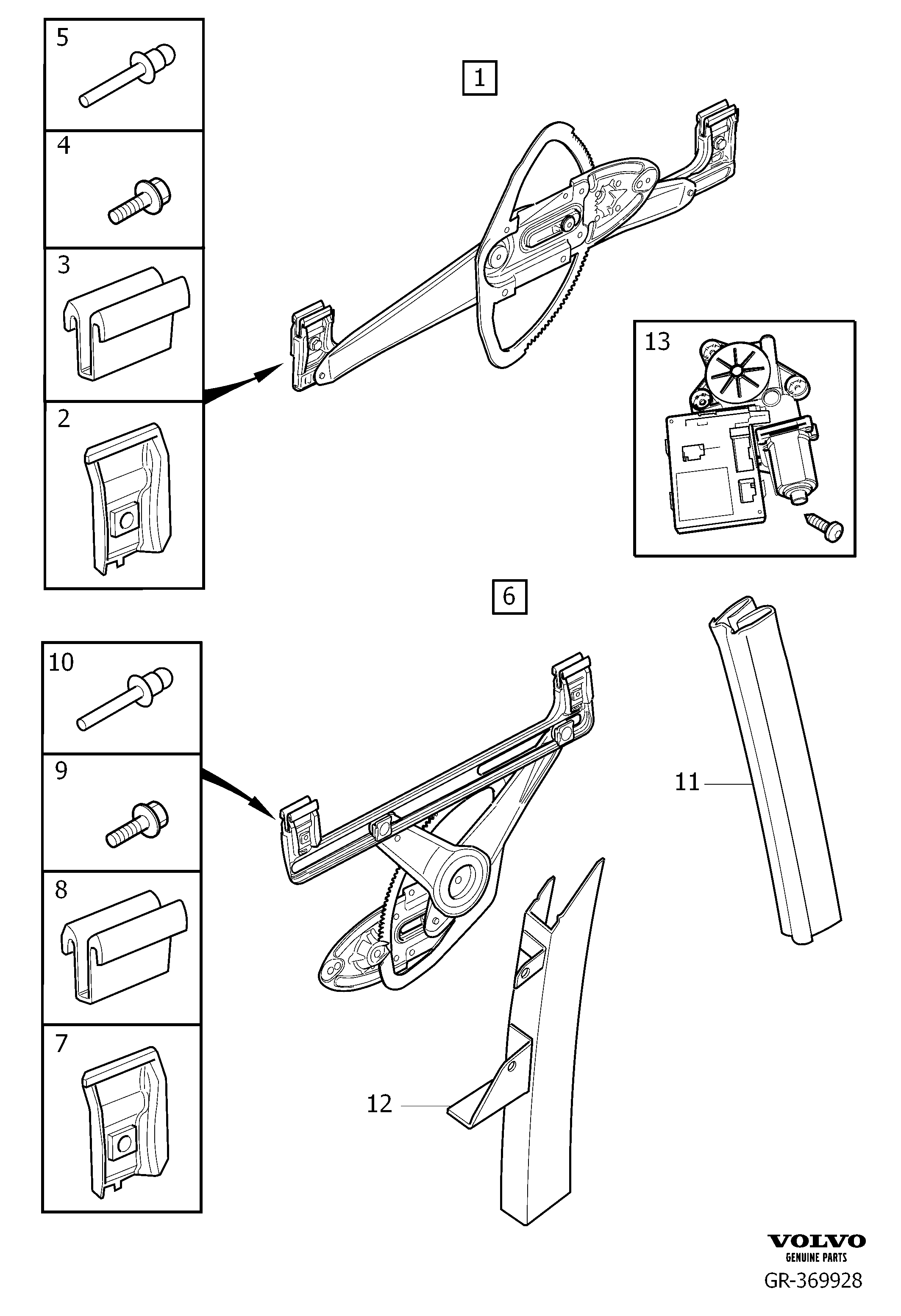 5
4
3
2
1
13
6
10
9
8
7
11
12
VOLVO
GENUINE PARTS
GR-369928