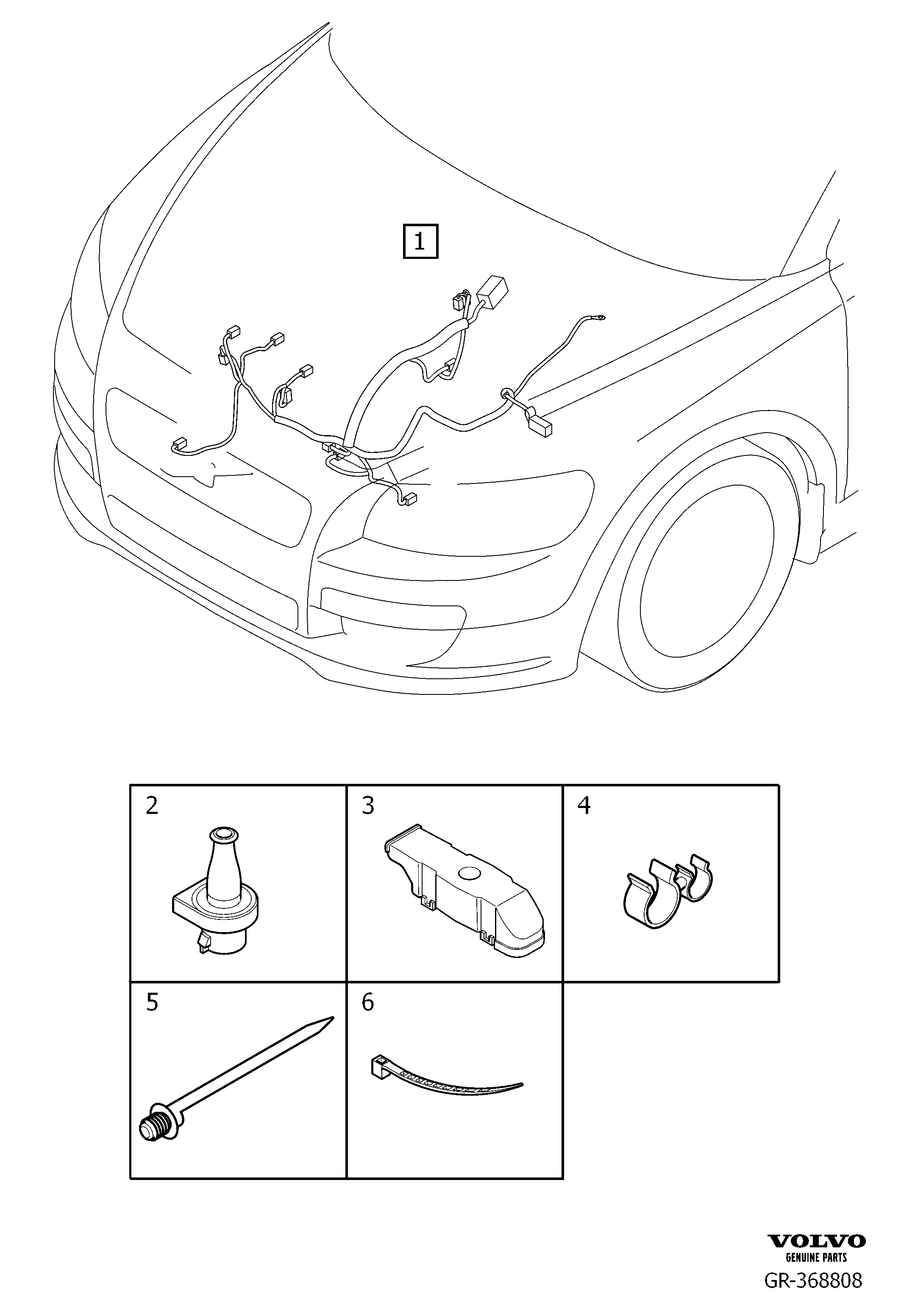 1

2

3

4

5

6

VOLVO
GENUINE PARTS
GR-368808