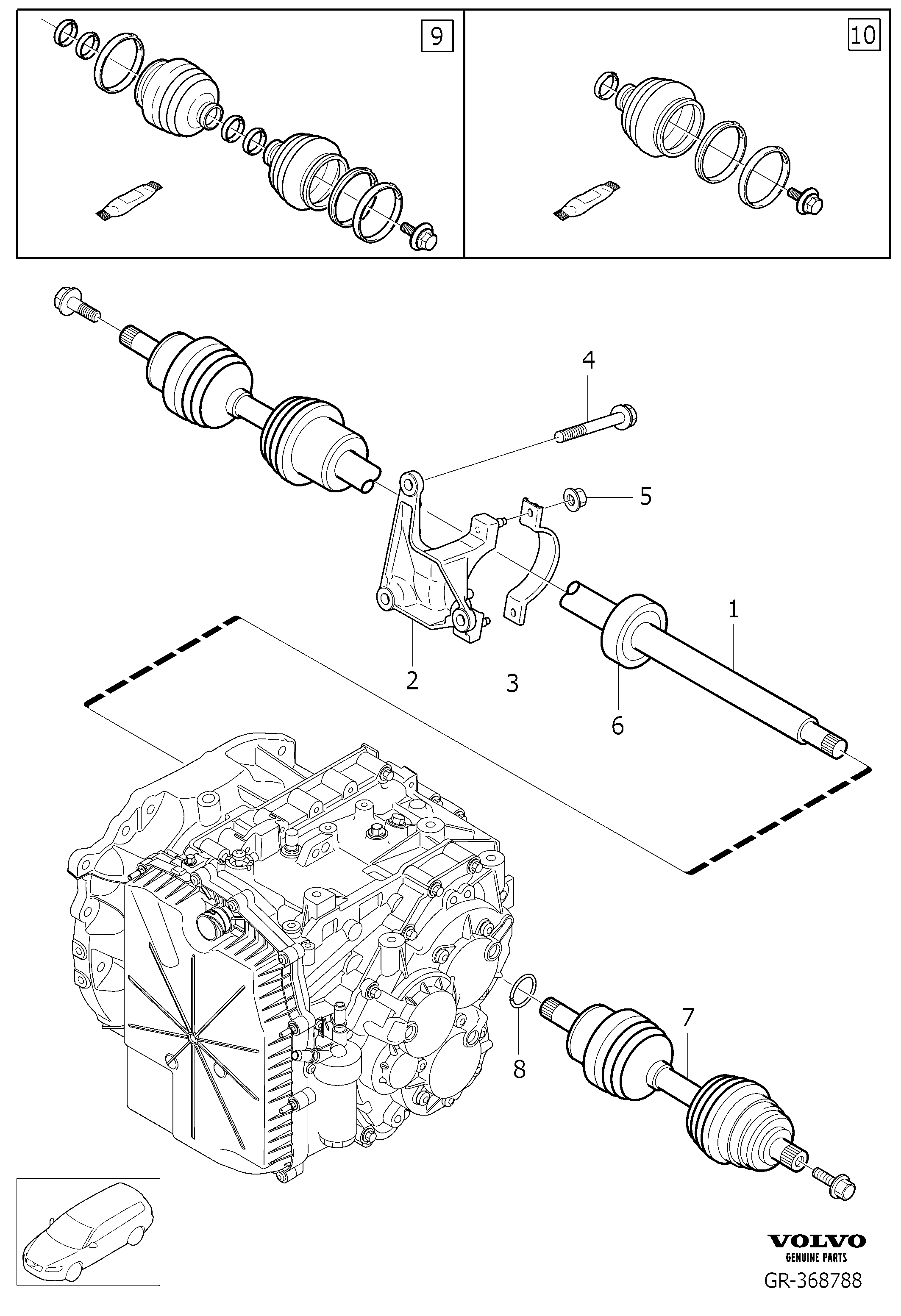 9

10

4

5

1

2

3

6

7

8

VOLVO
GENUINE PARTS

GR-368788