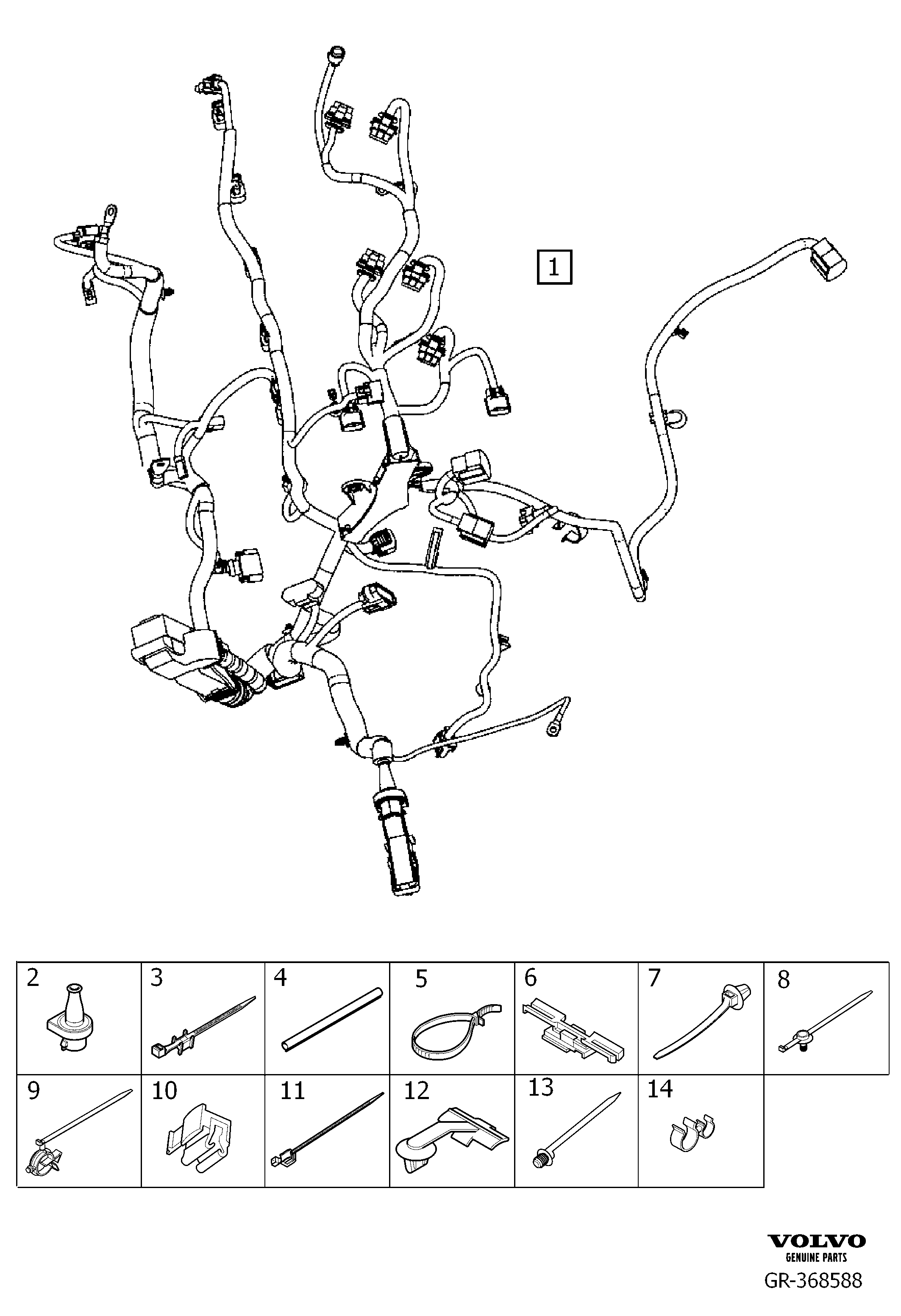 1

| 2 | 3 | 4 | 5 | 6 | 7 | 8 |
|---|---|---|---|---|---|---|
| 9 | 10 | 11 | 12 | 13 | 14 | |

VOLVO
GENUINE PARTS
GR-368588