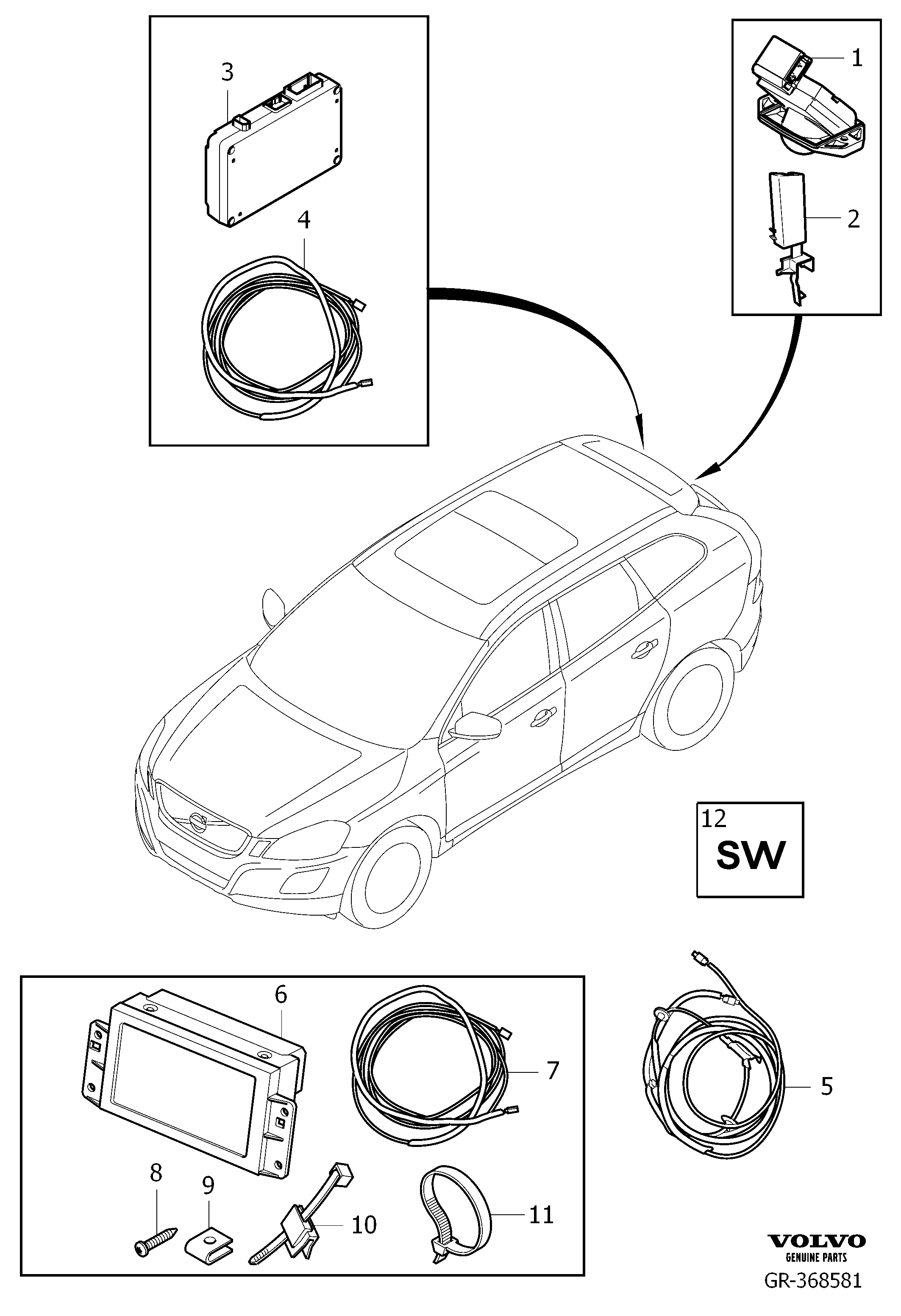 3
4
1
2
12
SW
6
7
5
8
9
10
11
VOLVO
GENUINE PARTS
GR-368581