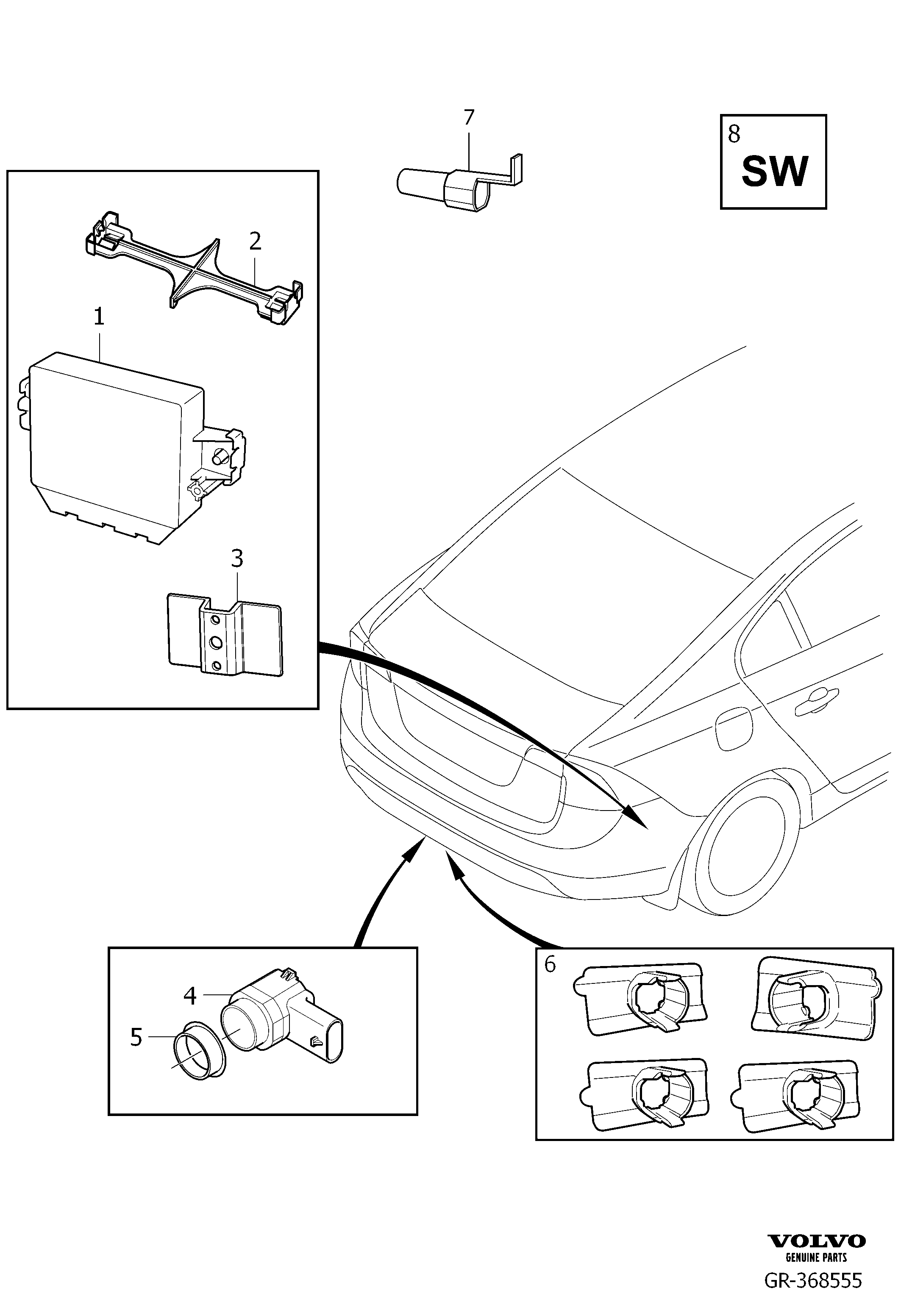 7

8
SW

2

1

3

4

5

6

VOLVO
GENUINE PARTS
GR-368555