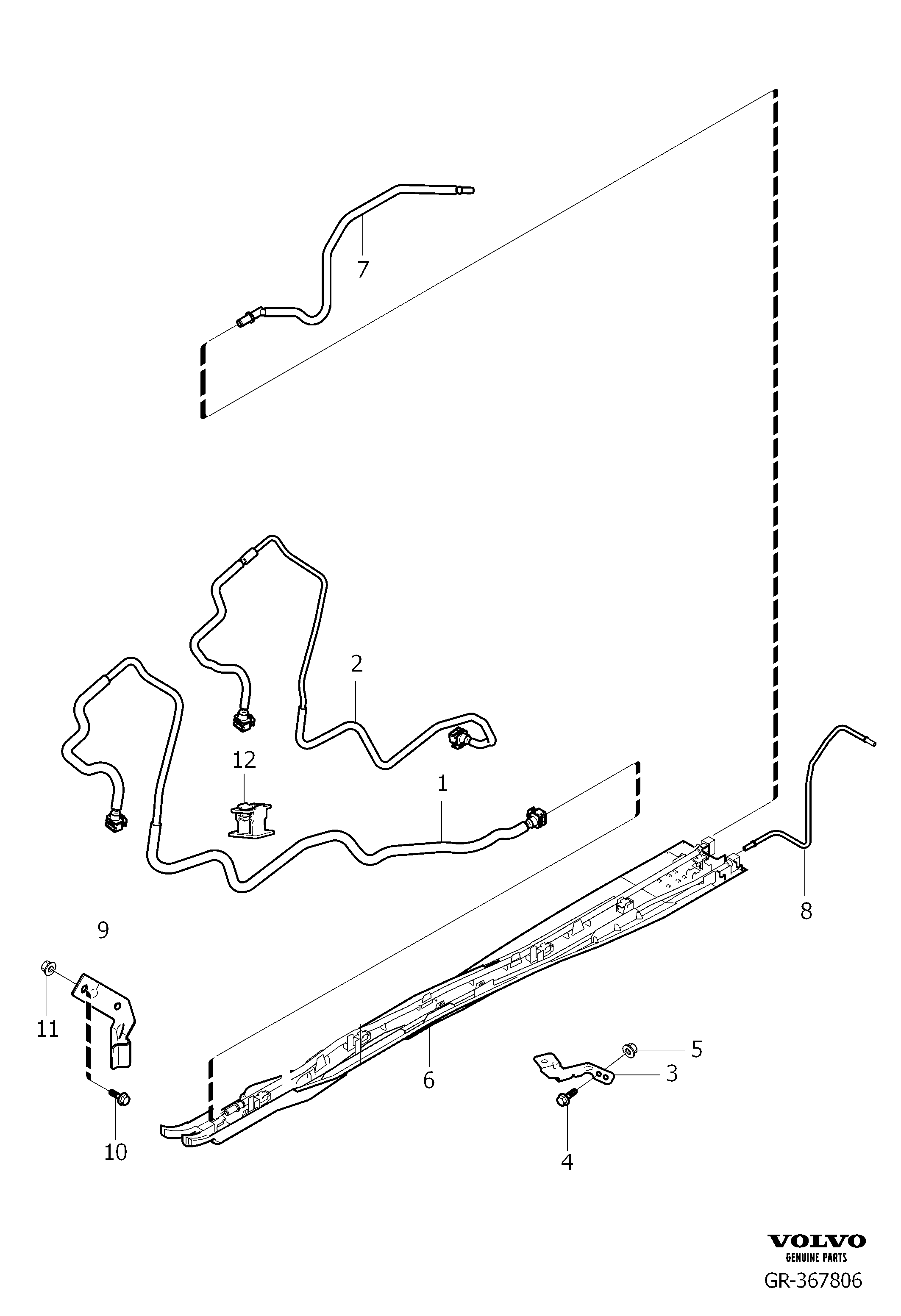 7

2

12

1

8

9

11

5

3

6

10

4

VOLVO
GENUINE PARTS
GR-367806