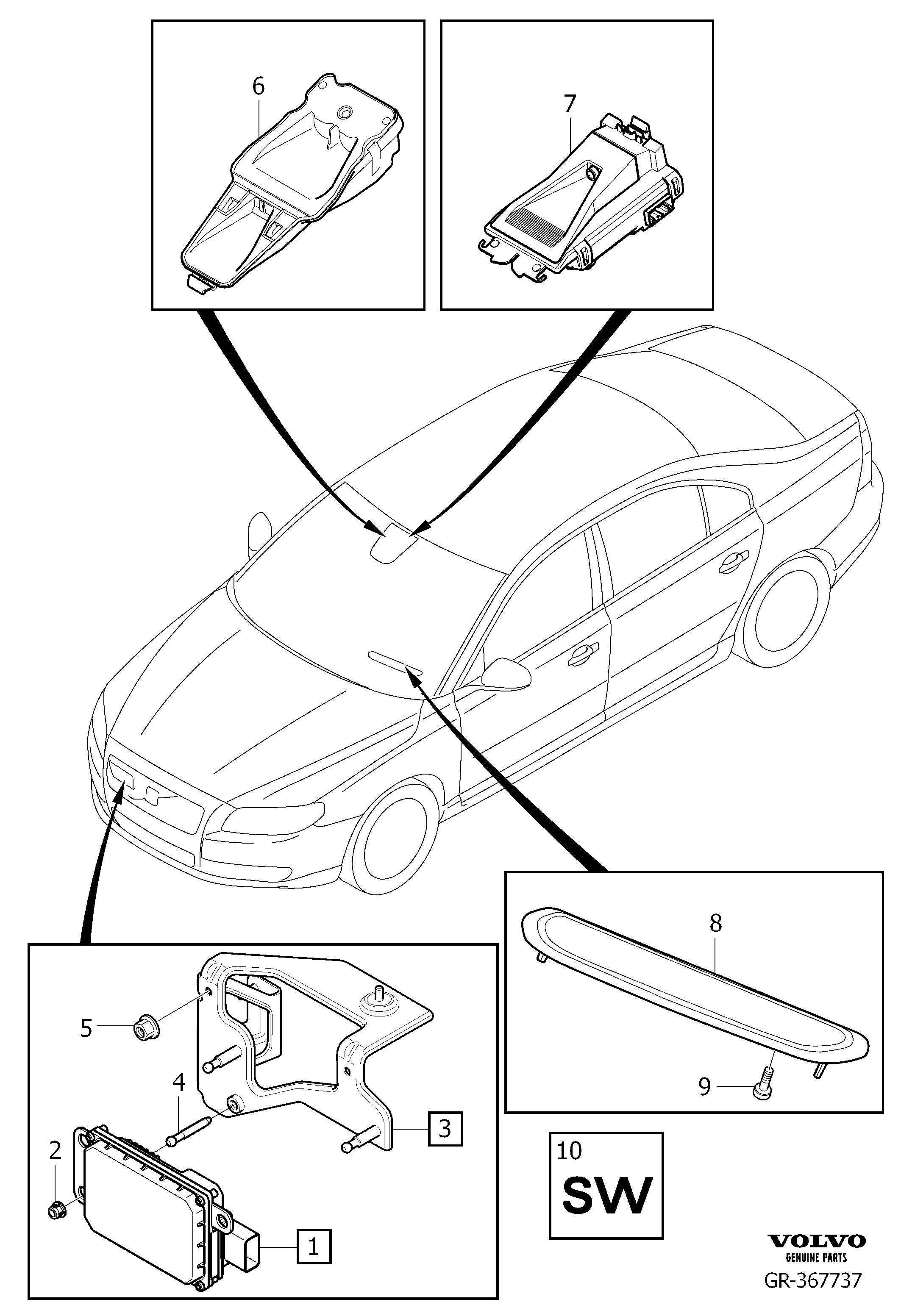 6

7

8

9

5

4

3

2

1

10
SW

VOLVO
GENUINE PARTS
GR-367737