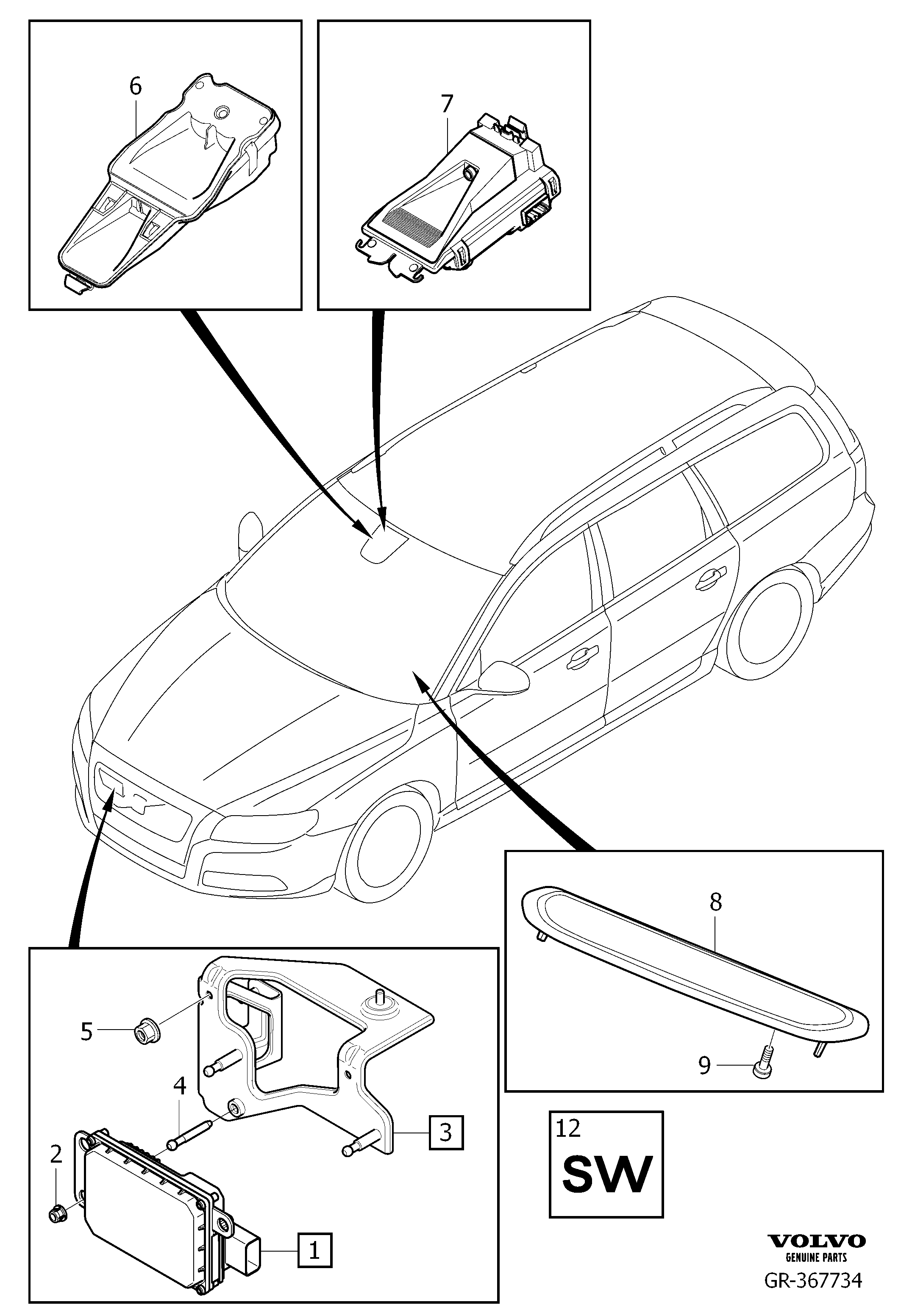 6

7

8

9

5

4

3

2

1

12
SW

VOLVO
GENUINE PARTS
GR-367734