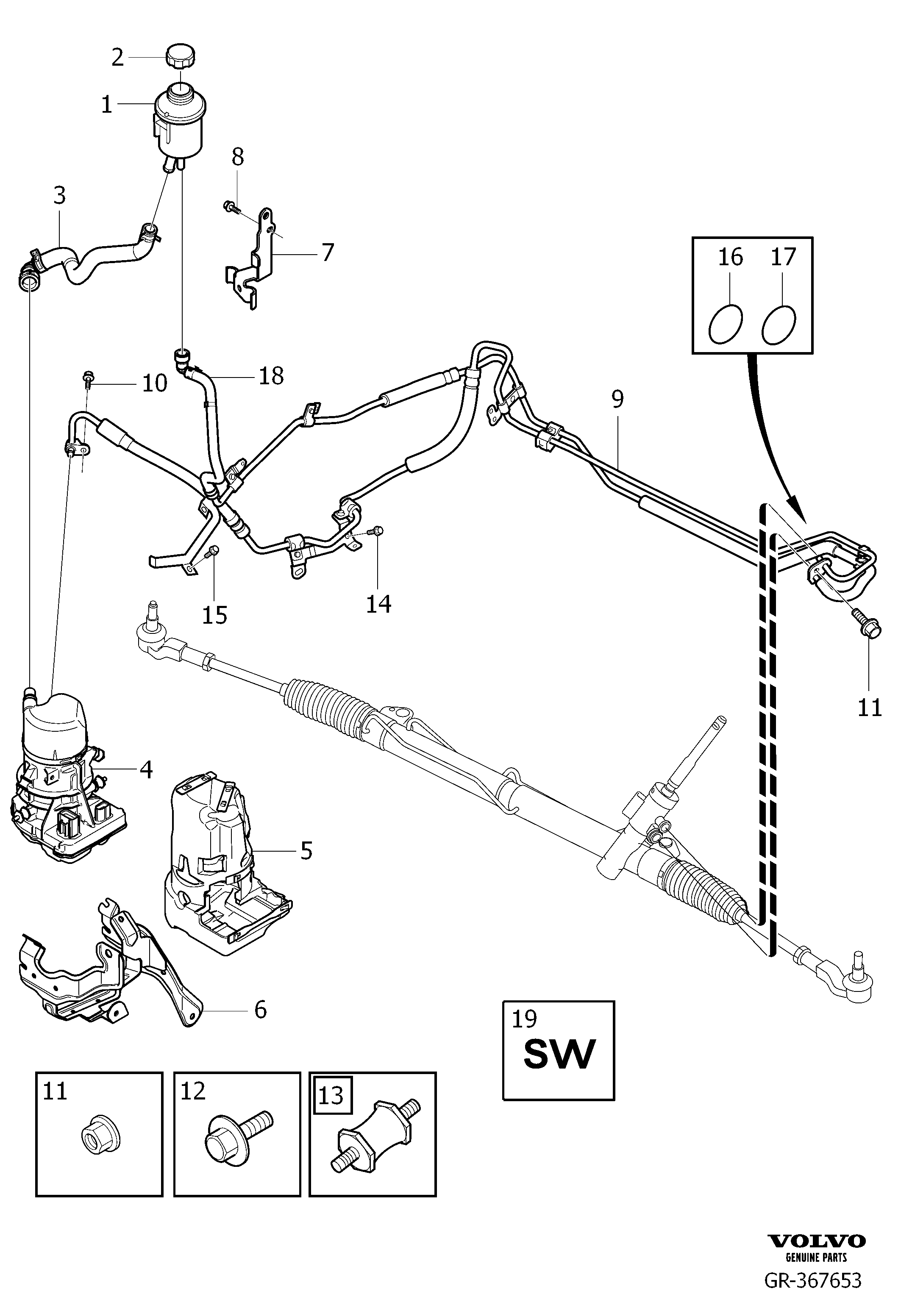 2
1
8
3
7
16
17
10
18
9
15
14
11
4
5
6
19
SW
11
12
13
VOLVO
GENUINE PARTS
GR-367653