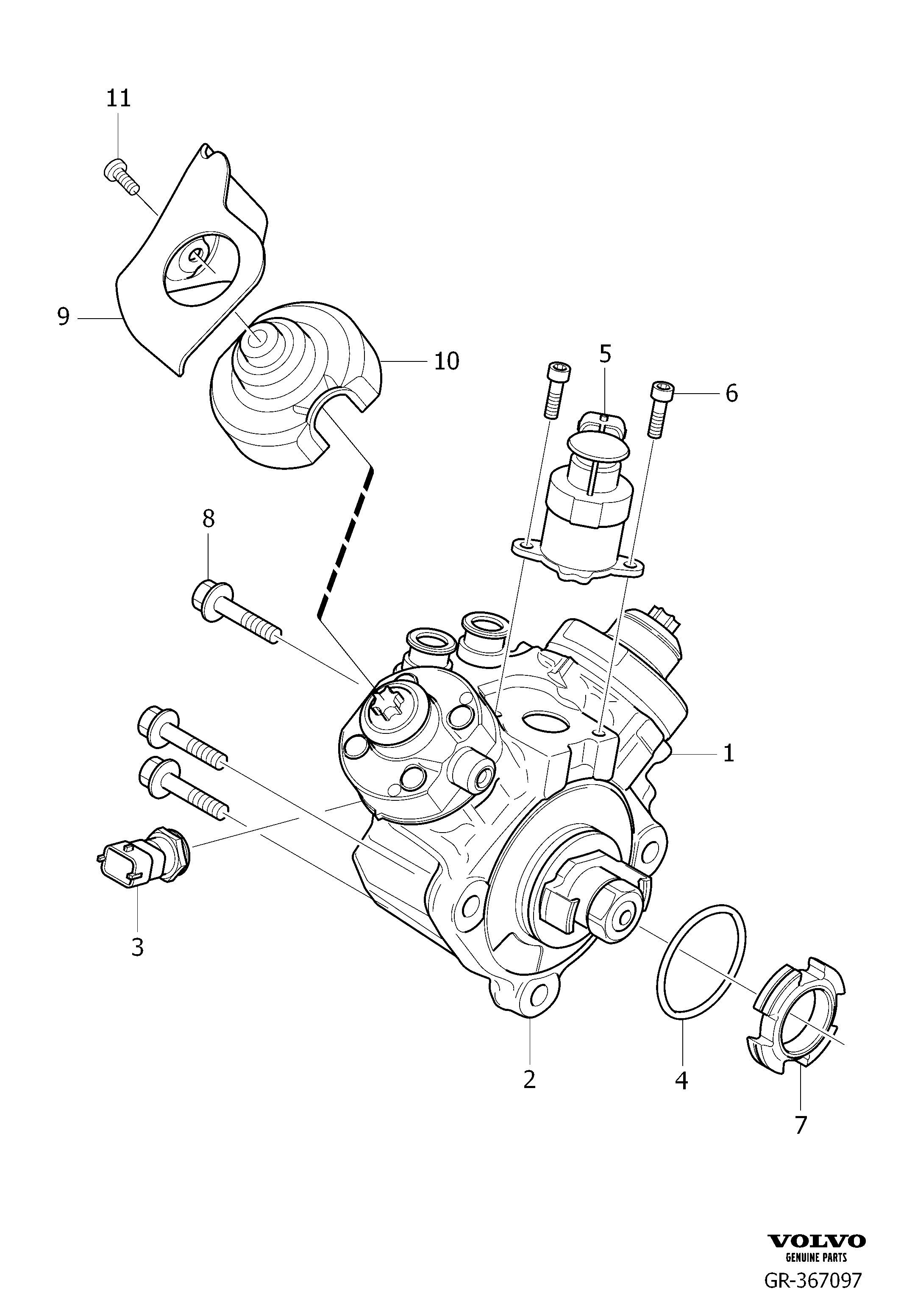 11

9

10

5

6

8

1

3

2

4

7

VOLVO
GENUINE PARTS
GR-367097