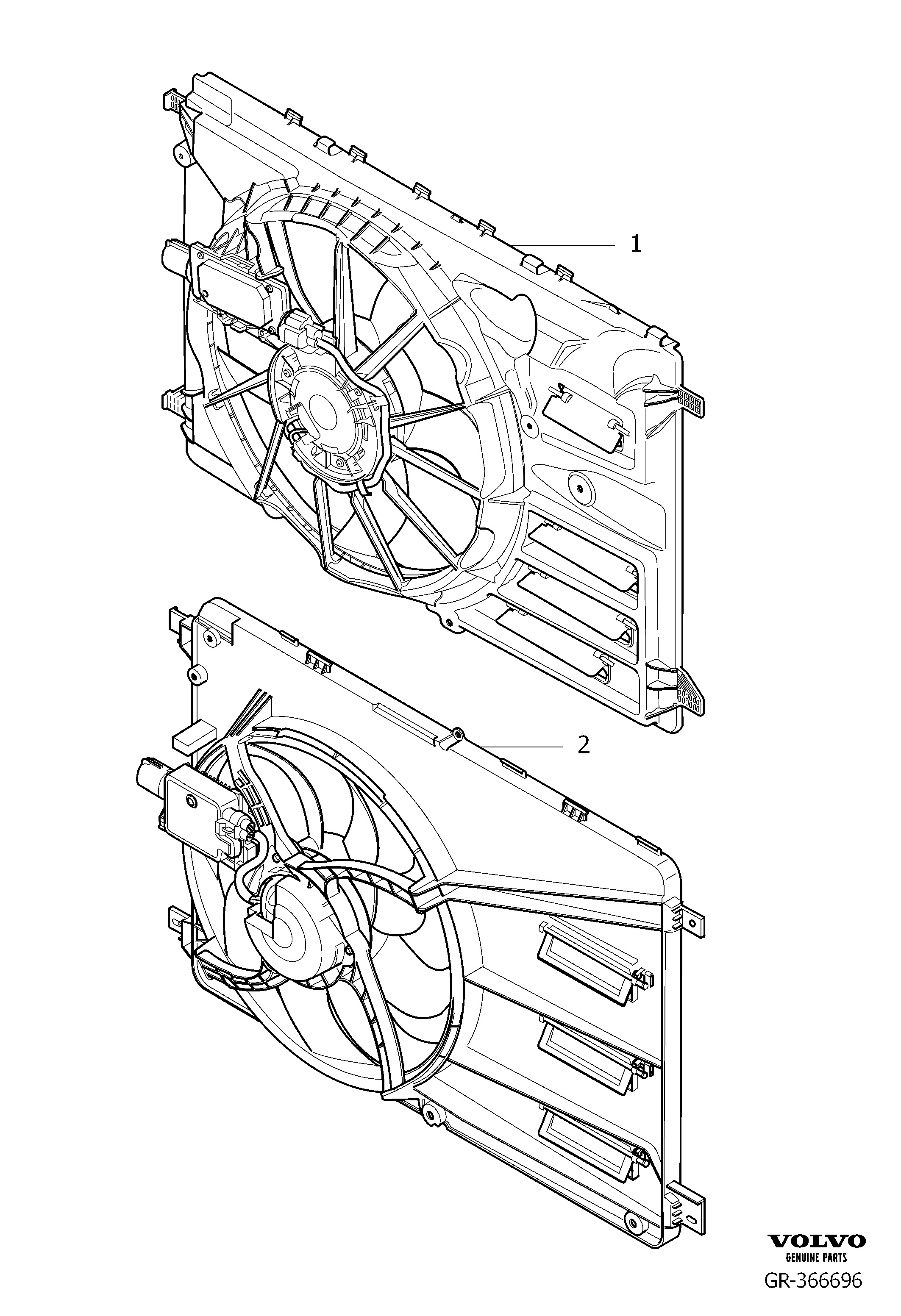 1

2

VOLVO
GENUINE PARTS
GR-366696