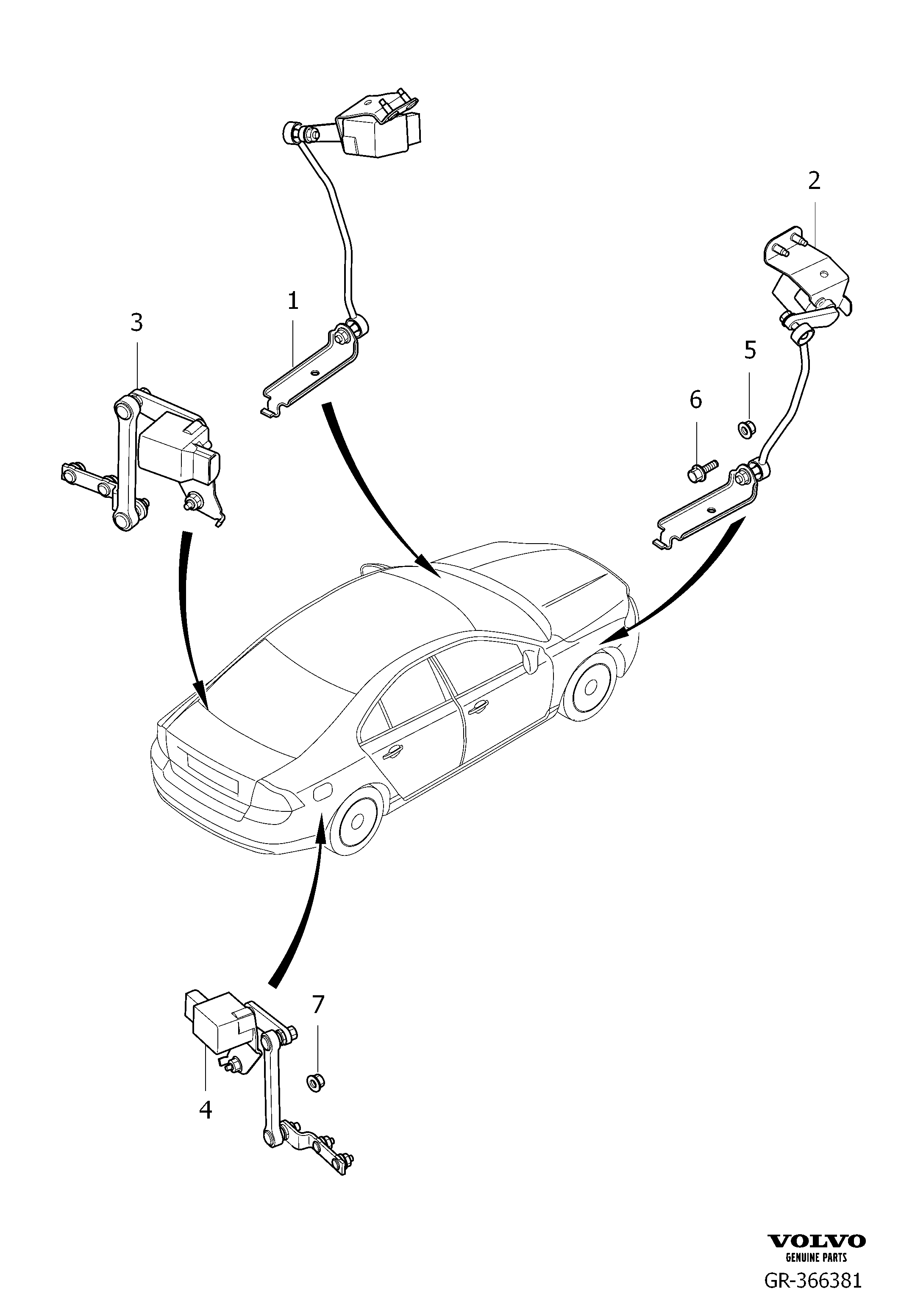 2
1
3
5
6
7
4
VOLVO
GENUINE PARTS
GR-366381