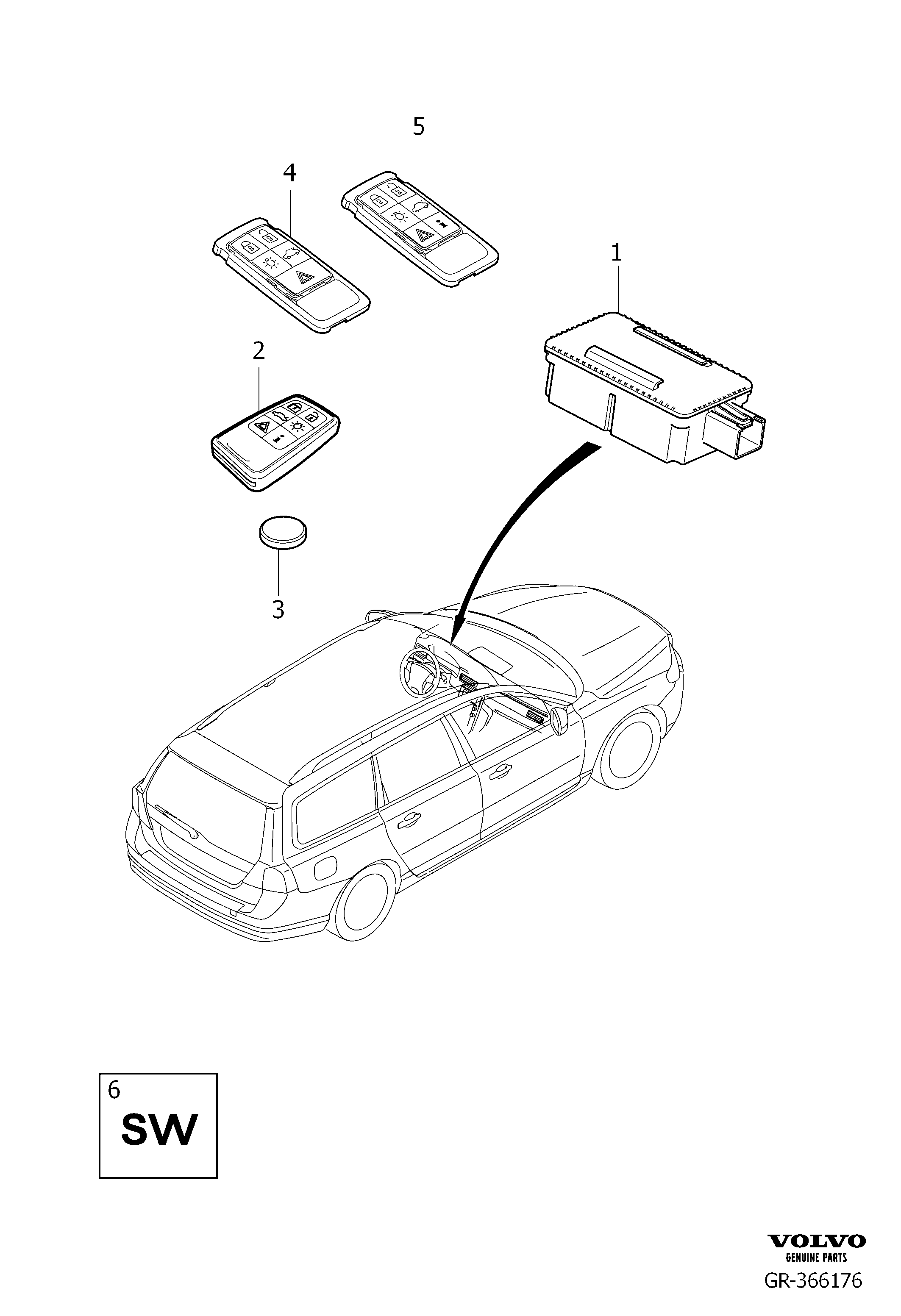 5

4

1

2

3

6
SW

VOLVO
GENUINE PARTS
GR-366176