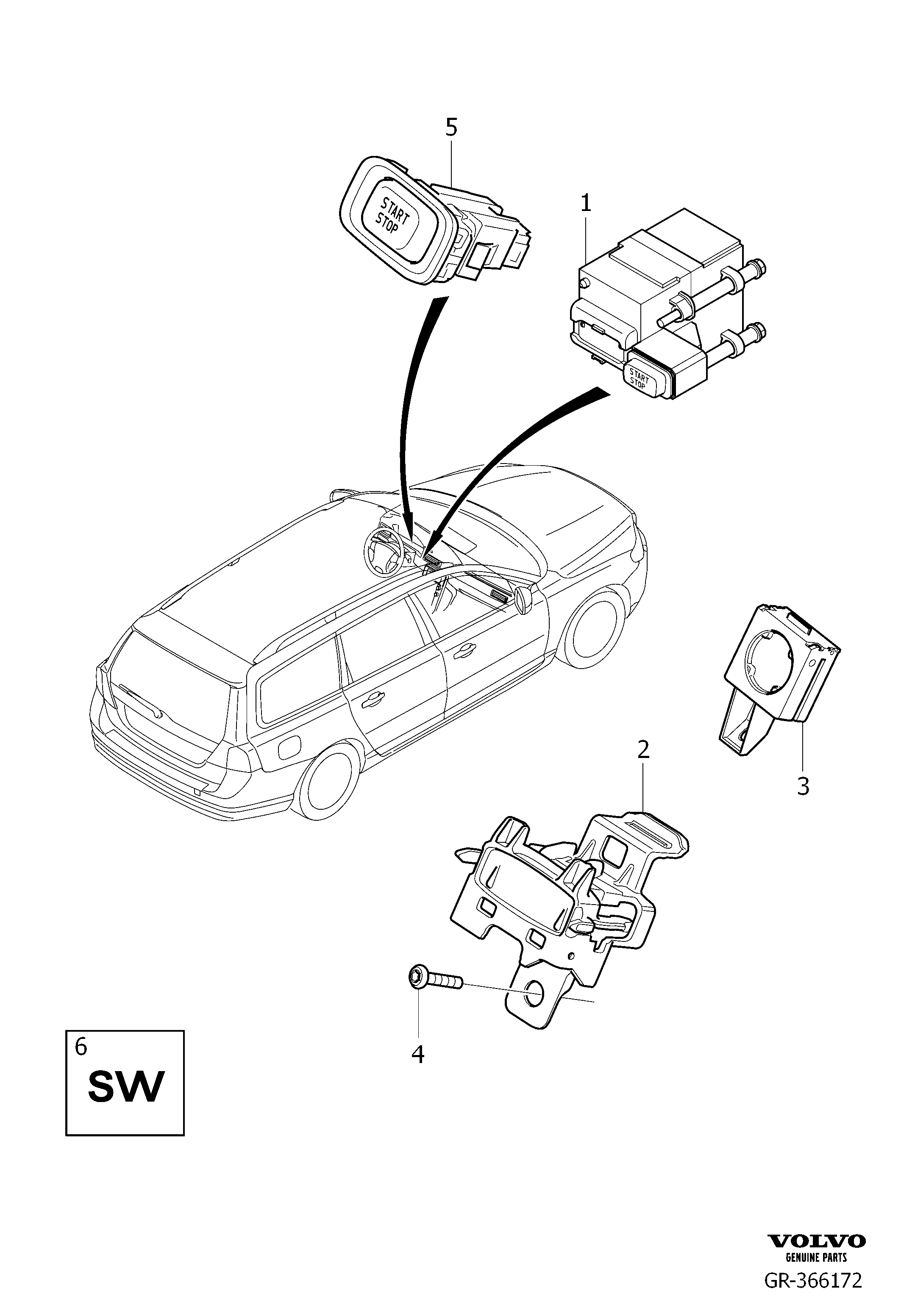 5

START
STOP

1

START
STOP

3

2

4

6
SW

VOLVO
GENUINE PARTS
GR-366172