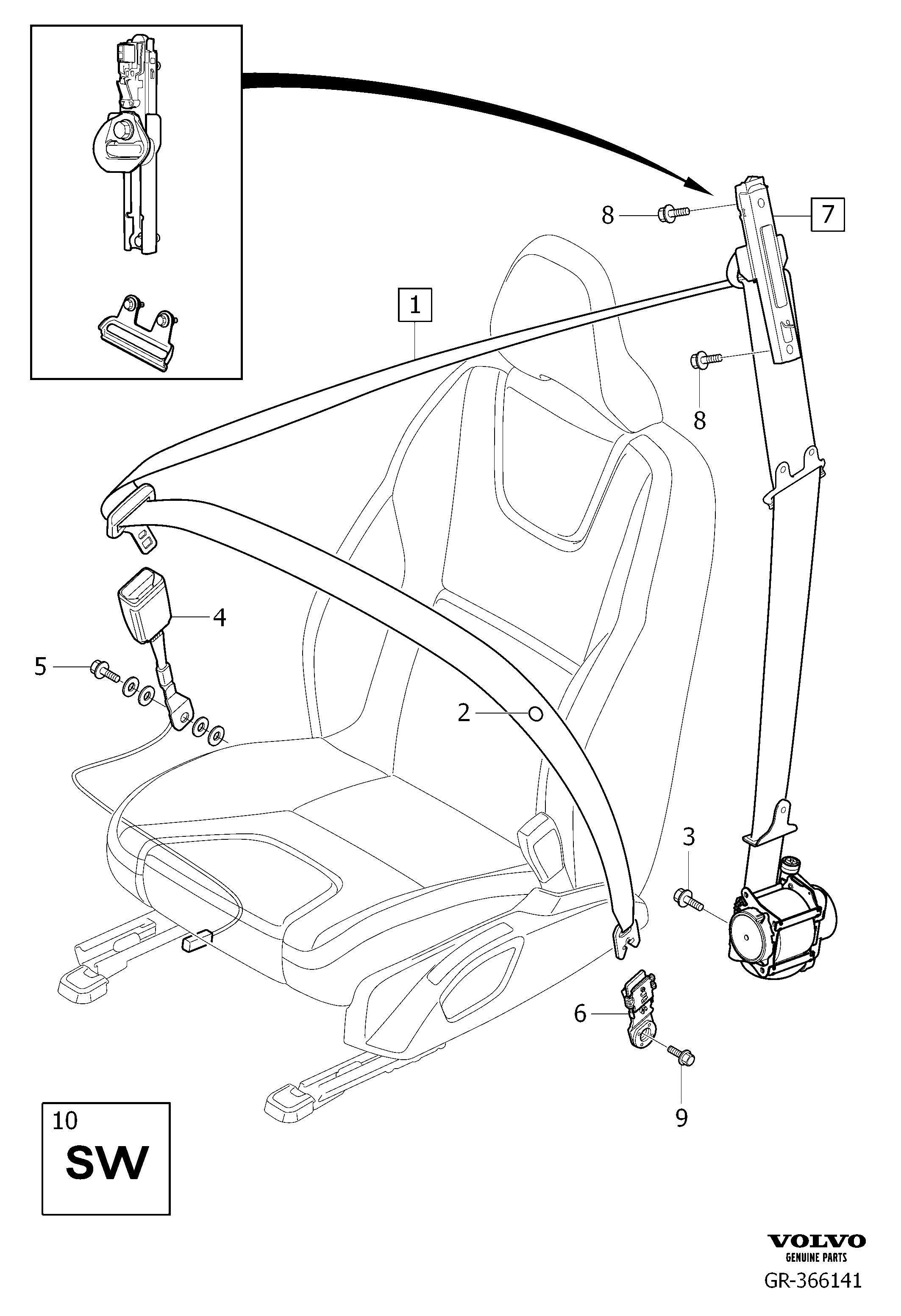 8
7
1
8
4
5
2
3
6
9
10
SW
VOLVO
GENUINE PARTS
GR-366141