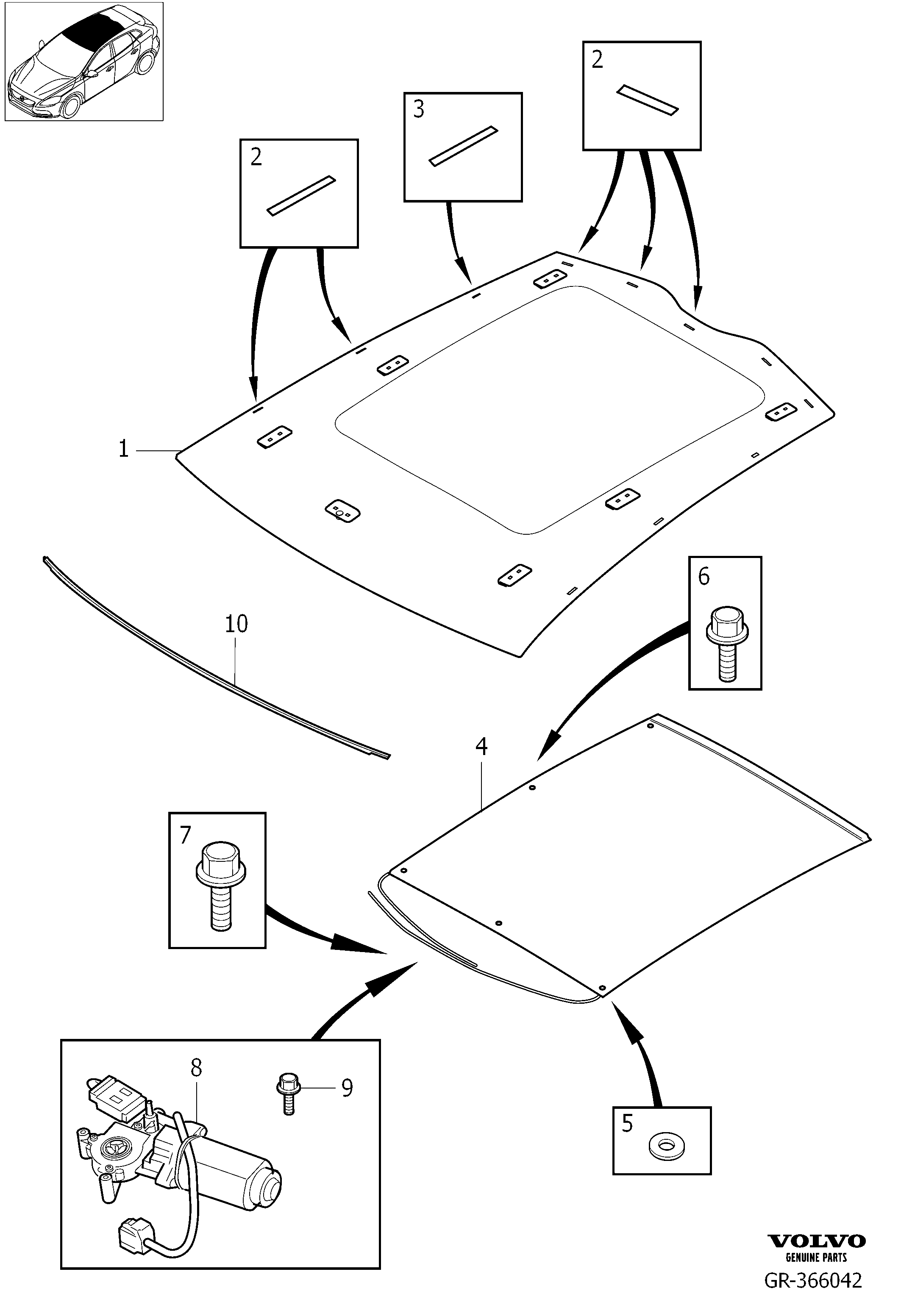 2

3

2

1

10

6

4

7

8

9

5

VOLVO
GENUINE PARTS
GR-366042