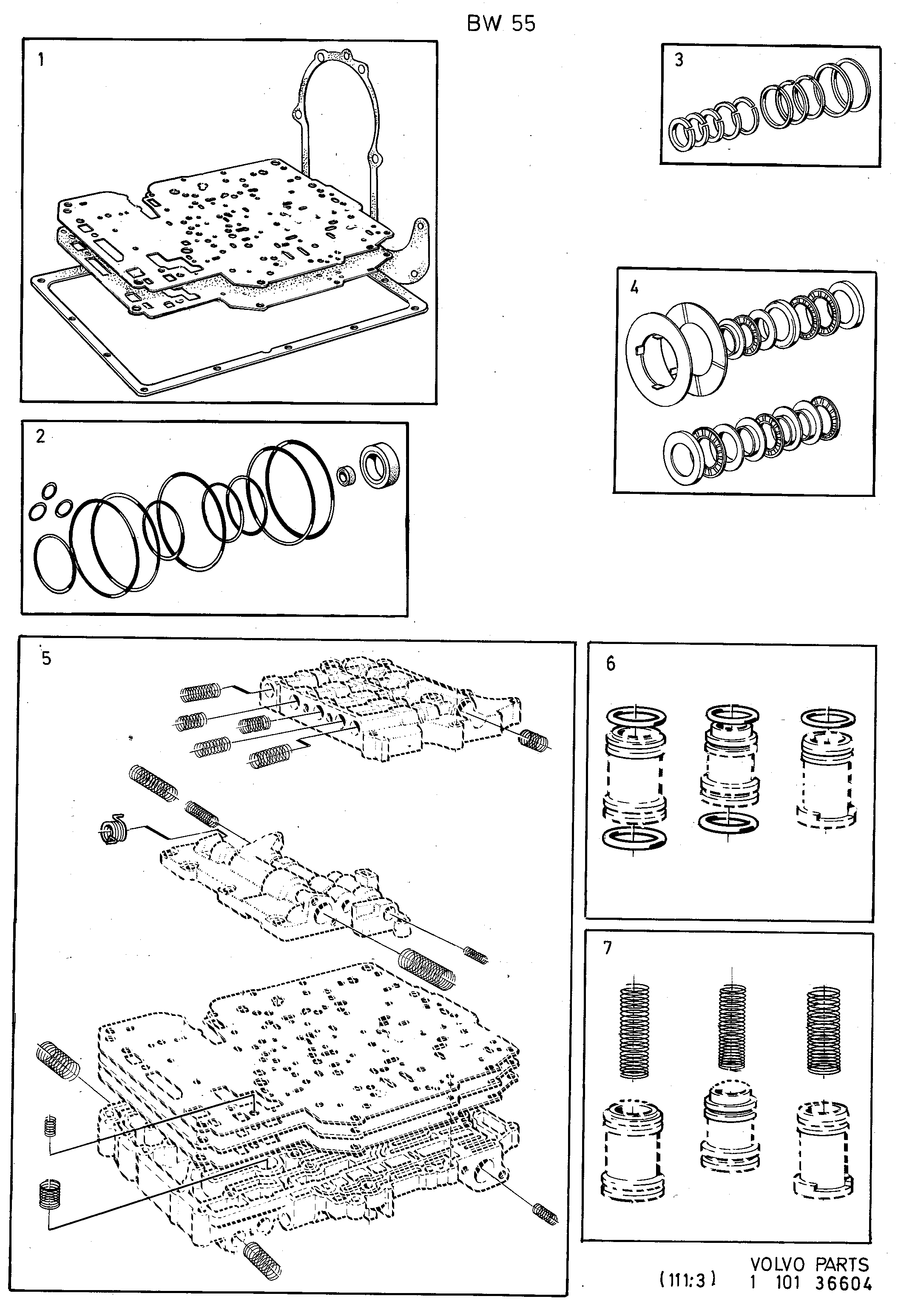 BW 55

1

3

4

2

5

6

7

(111:3)

VOLVO PARTS
1 101 36604