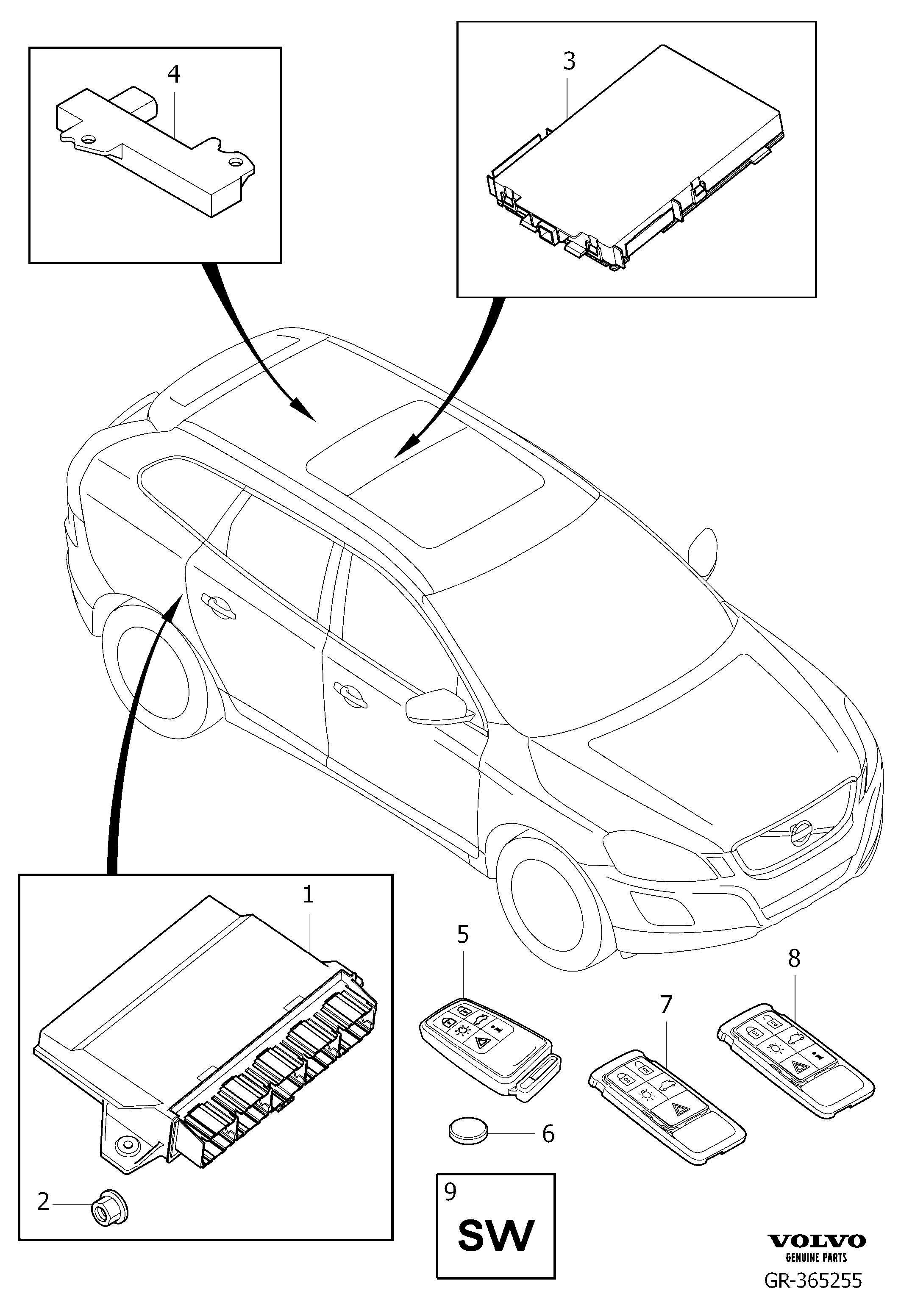 4

3

1

2

5

6

7

8

9

SW

VOLVO
GENUINE PARTS
GR-365255