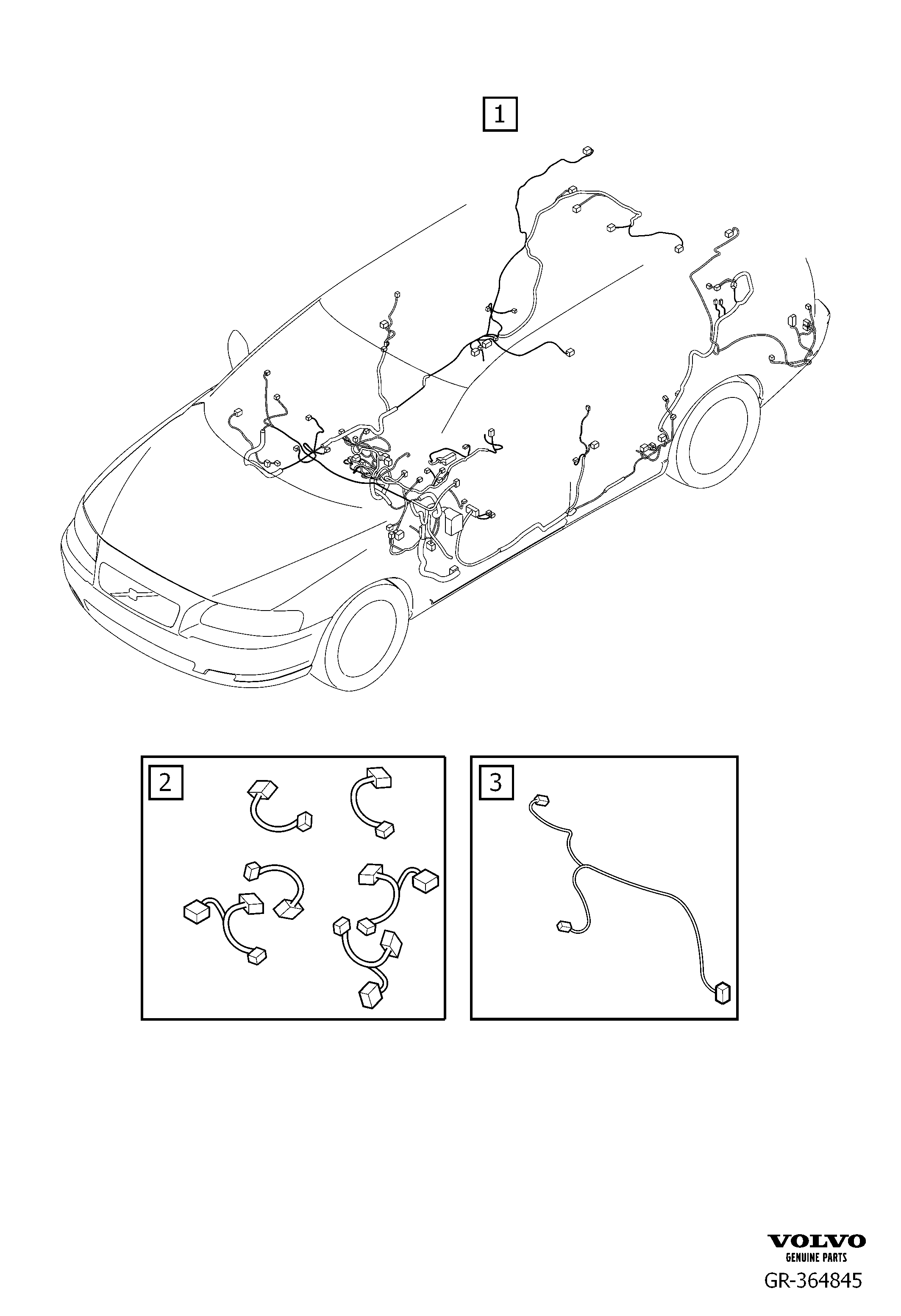 1

2

3

VOLVO
GENUINE PARTS
GR-364845