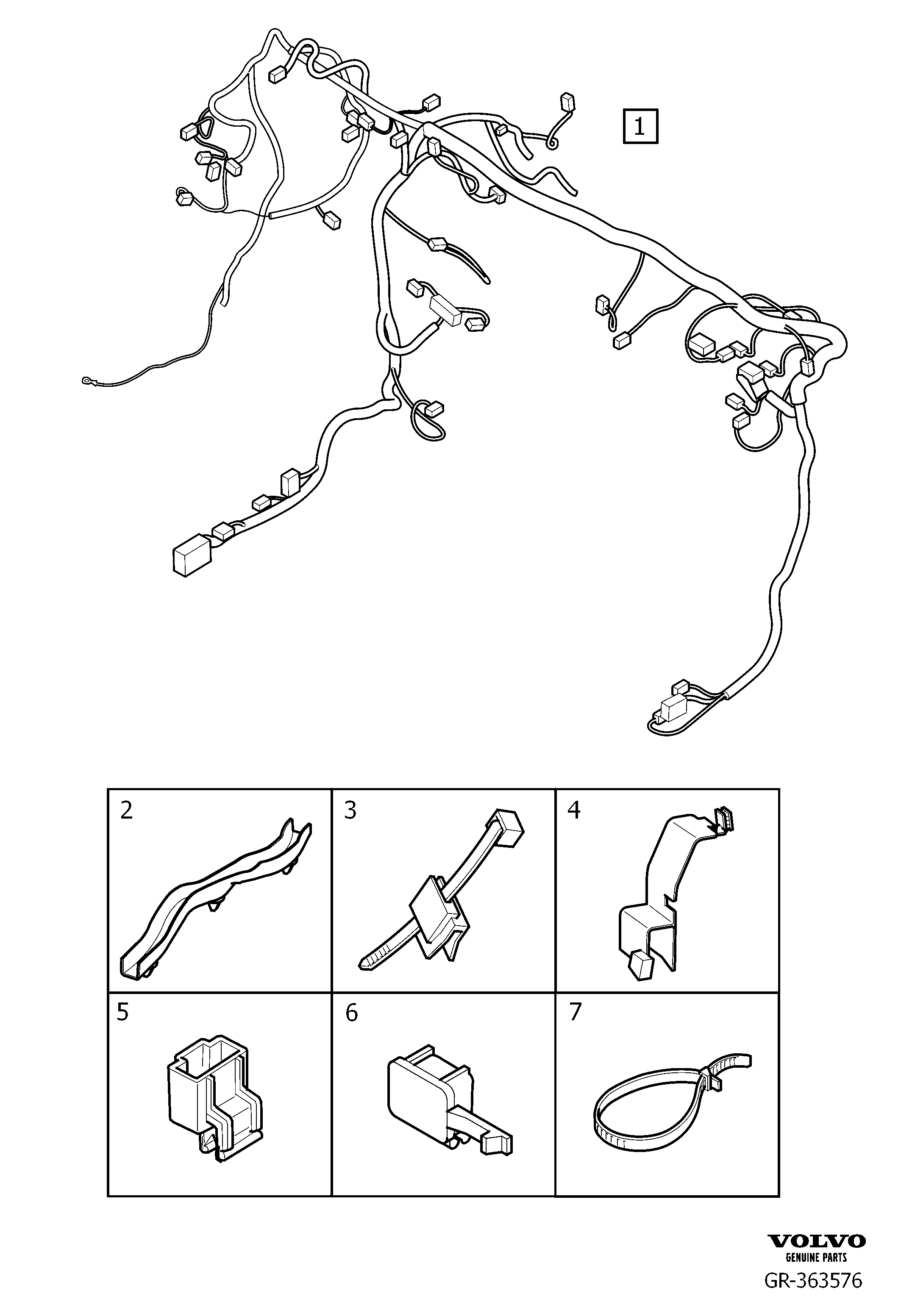 1

2

3

4

5

6

7

VOLVO
GENUINE PARTS
GR-363576