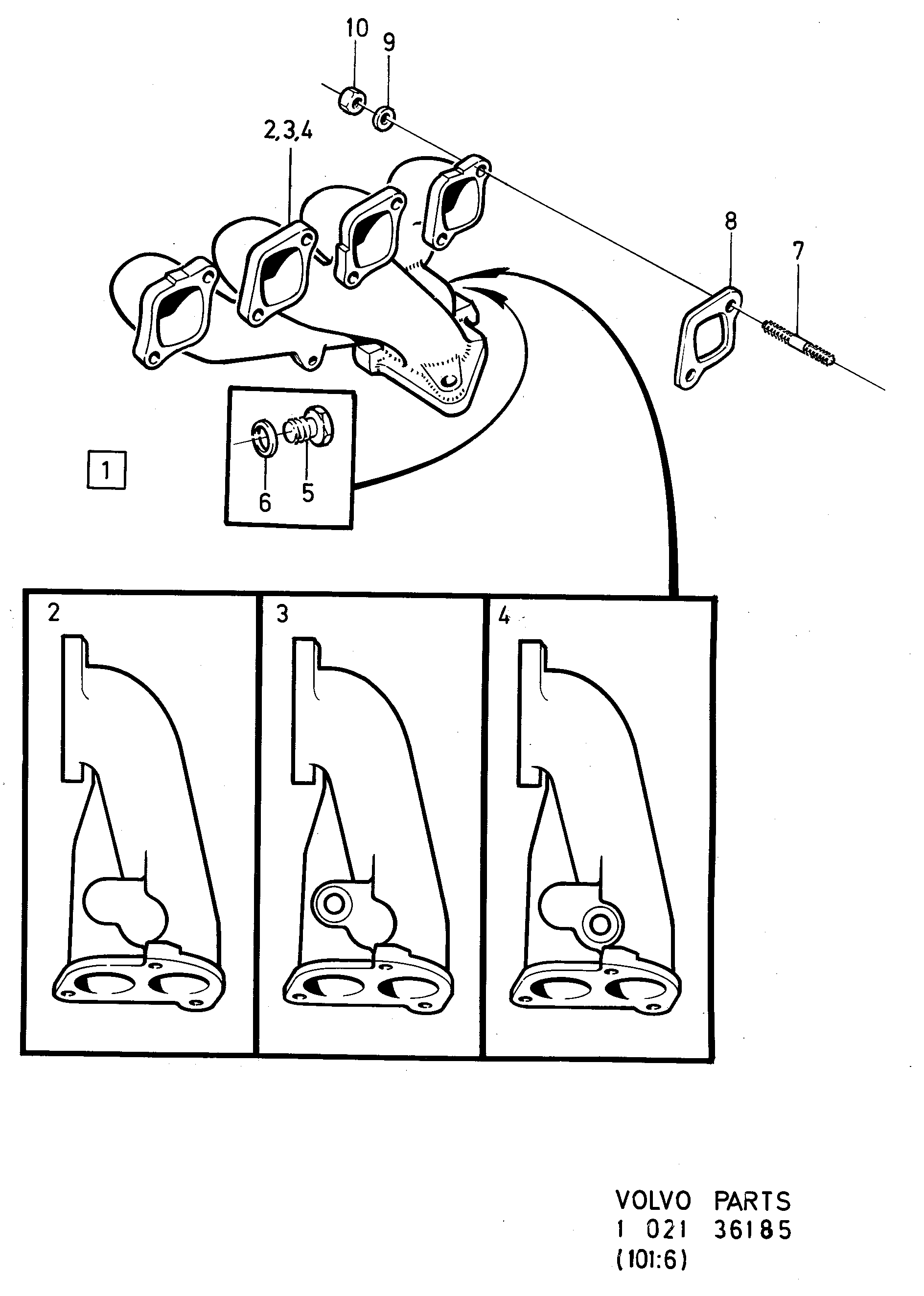 10
9
2,3,4
8
7
1
6
5
2
3
4
VOLVO PARTS
1 021 36185
(101:6)