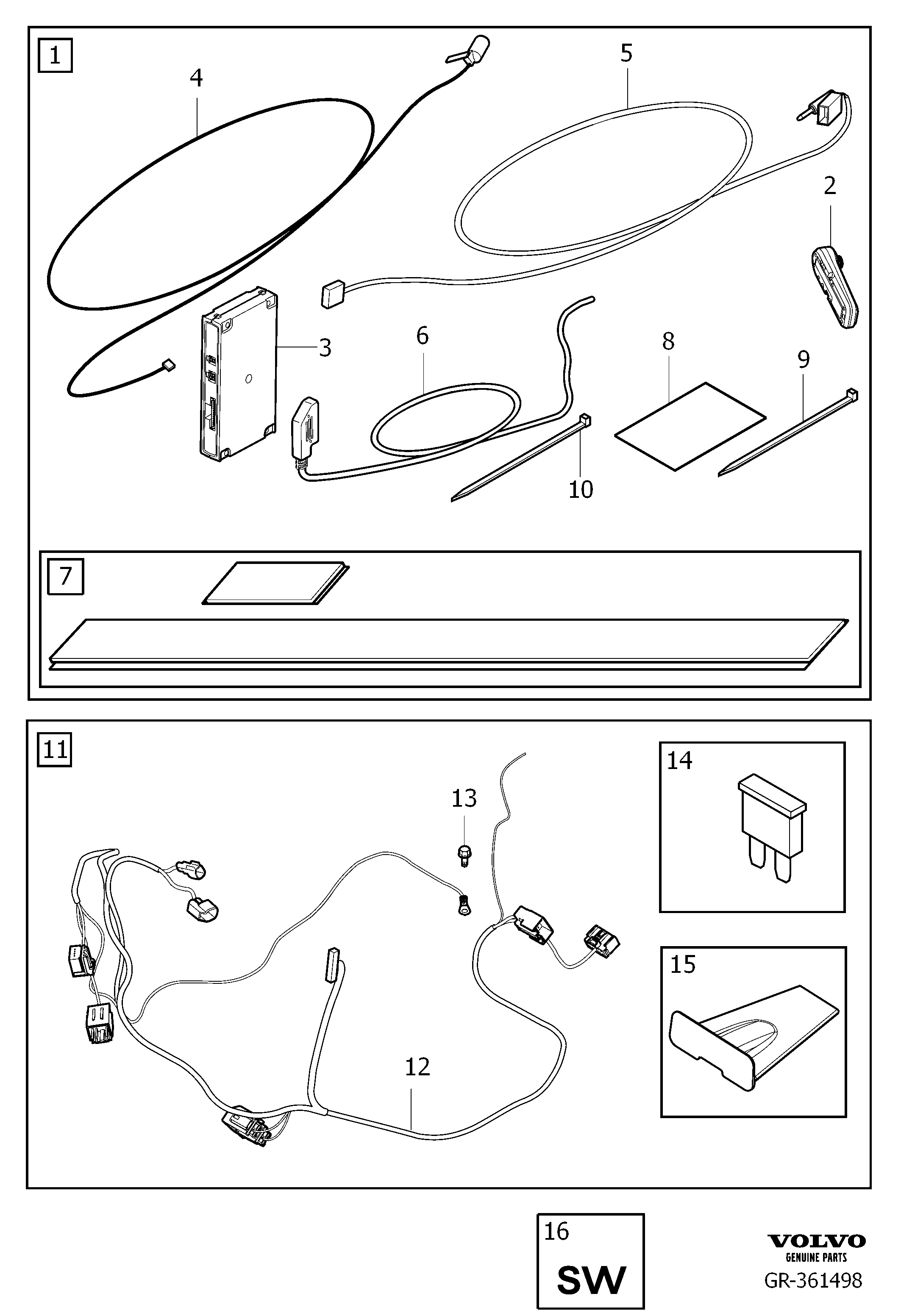 1
4
5
2
3
6
8
9
10
7
11
13
14
15
12
16
SW
VOLVO
GENUINE PARTS
GR-361498