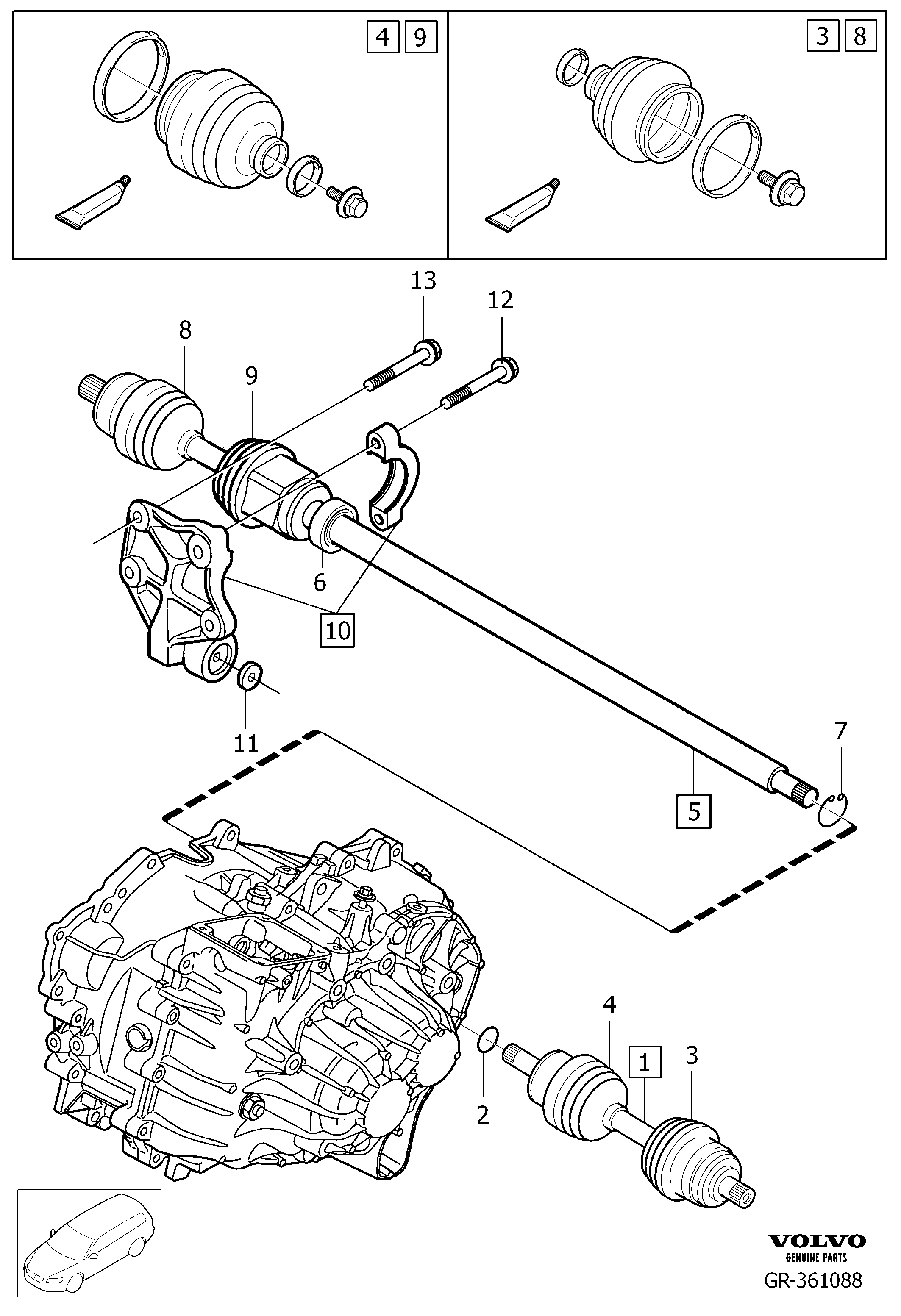 4 9

3 8

13
12
8
9
6
10
11
7
5
4
1
3
2

VOLVO
GENUINE PARTS
GR-361088