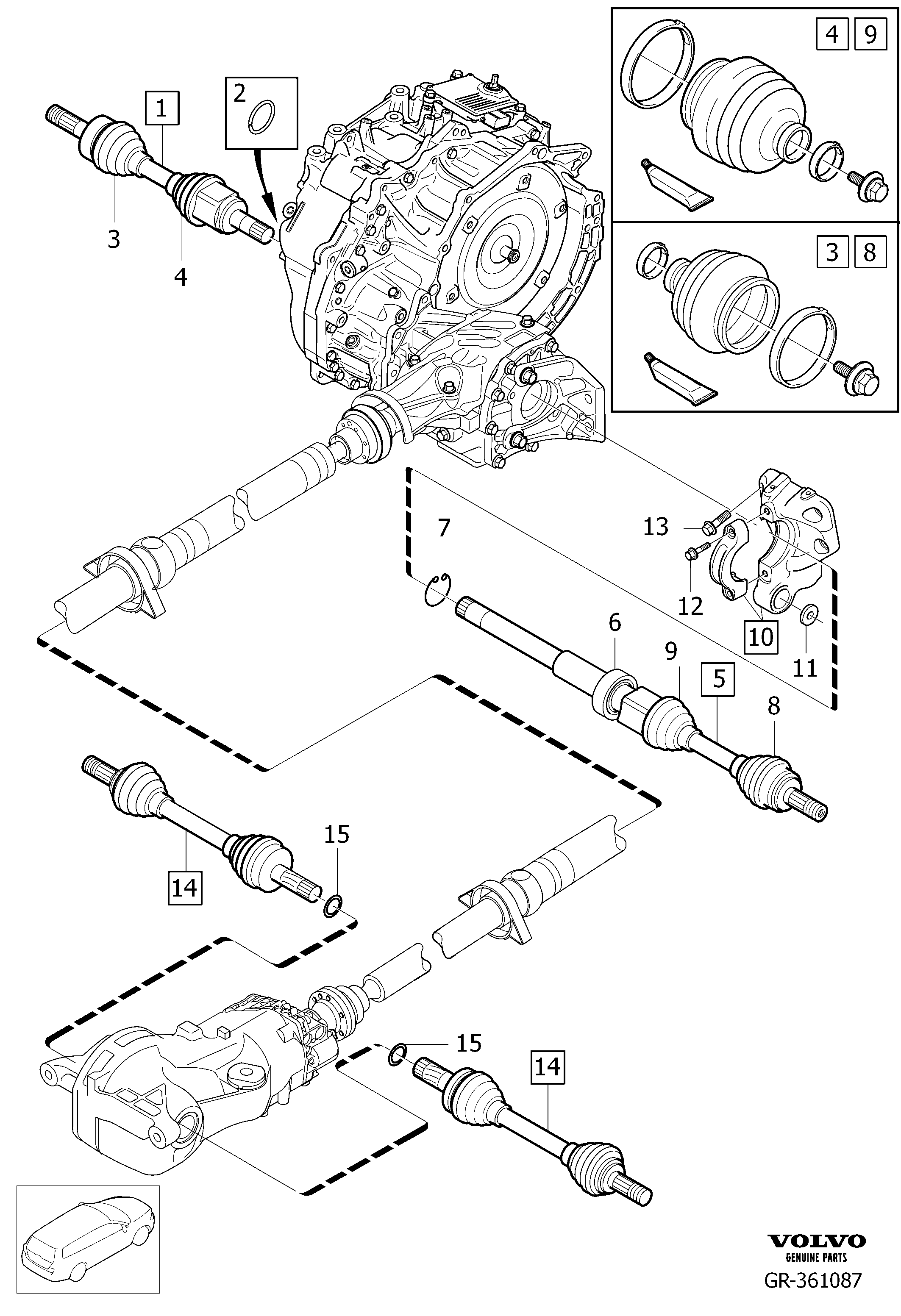 4 9

3 8

1

2

3

4

7

13

12

10

11

6

9

5

8

15

14

15

14

VOLVO
GENUINE PARTS
GR-361087