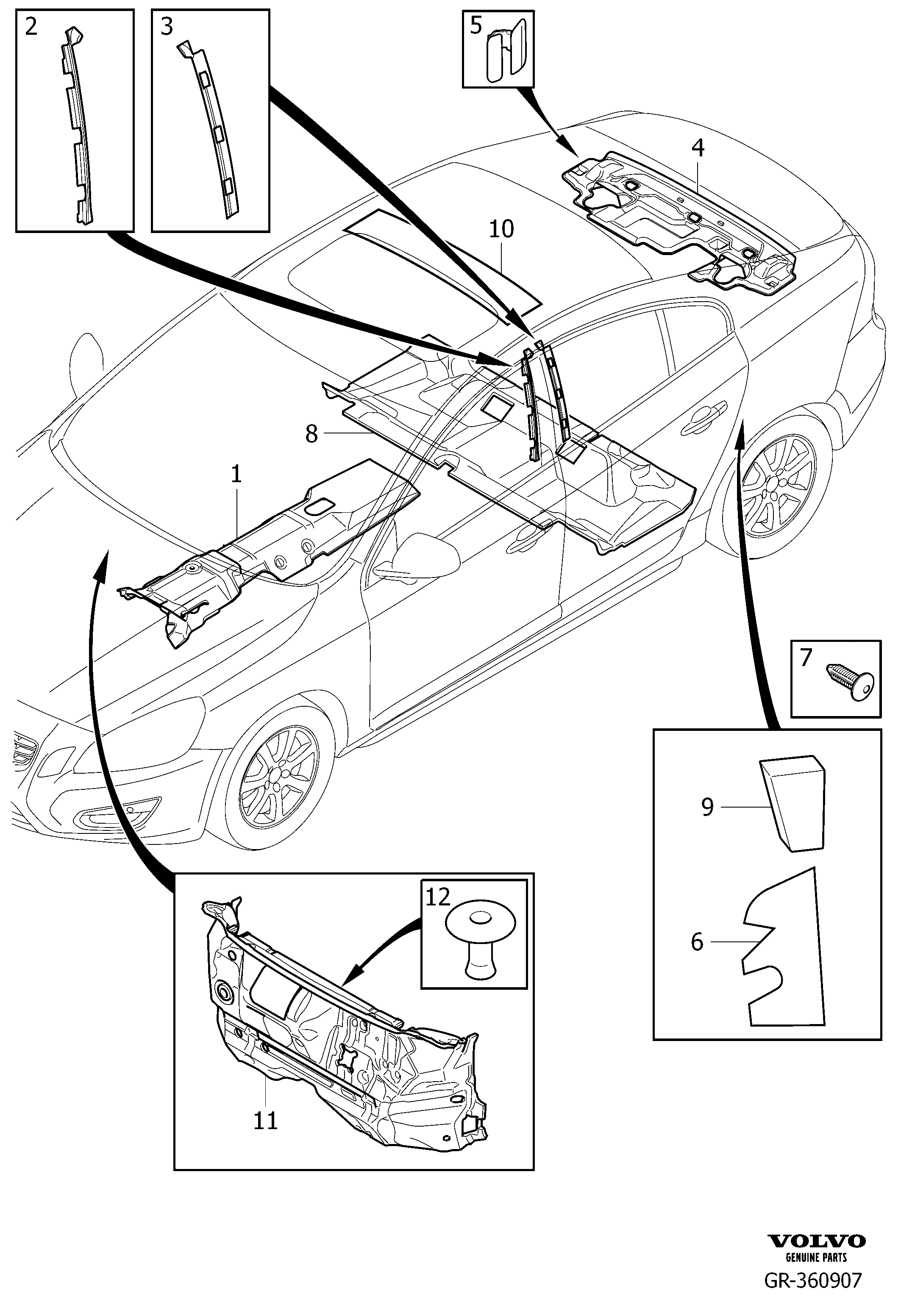 2
3
5
4
10
8
1
7
9
6
12
11
VOLVO
GENUINE PARTS
GR-360907