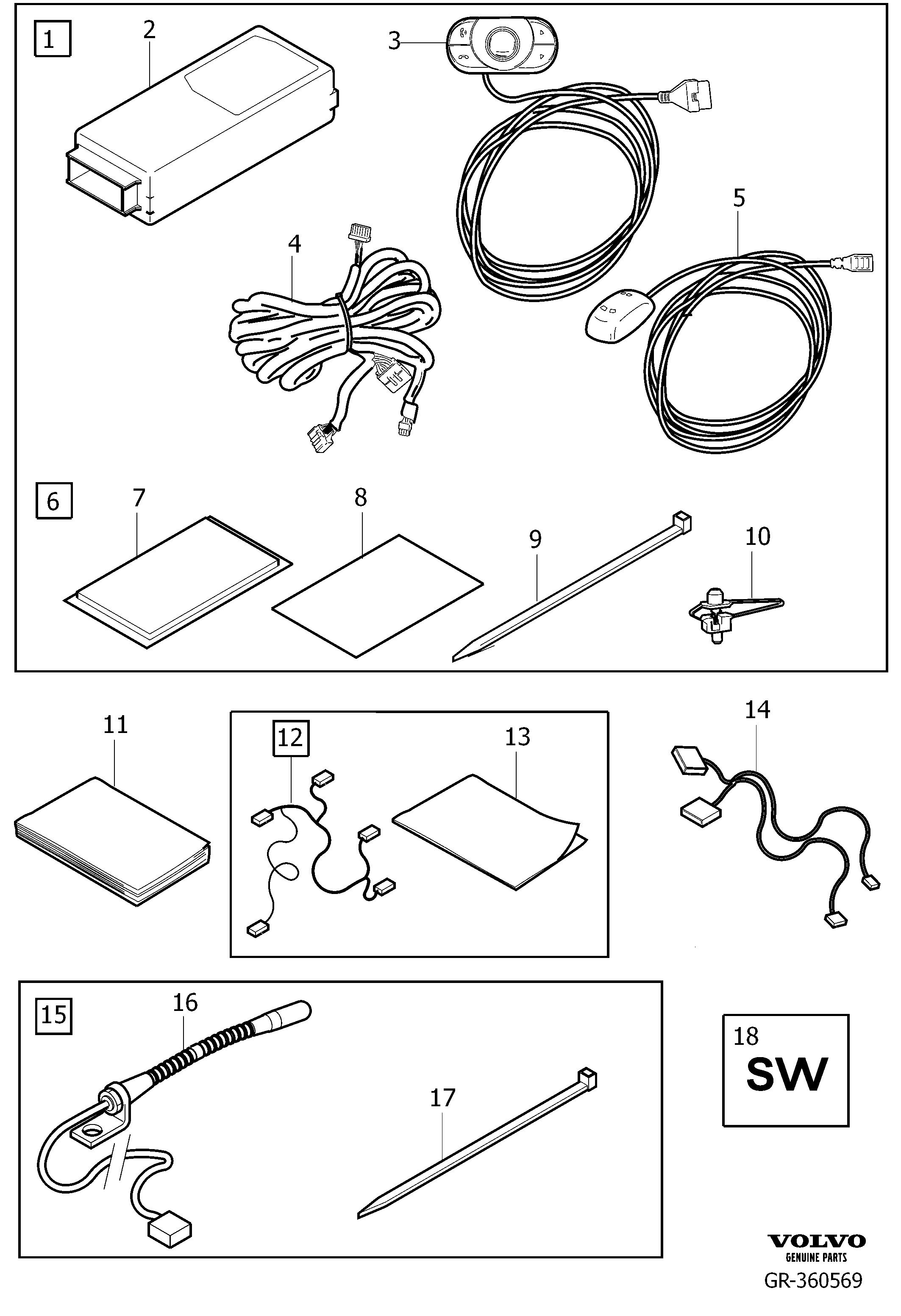 1
2
3
4
5
6
7
8
9
10
11
12
13
14
15
16
17
18
SW
VOLVO
GENUINE PARTS
GR-360569