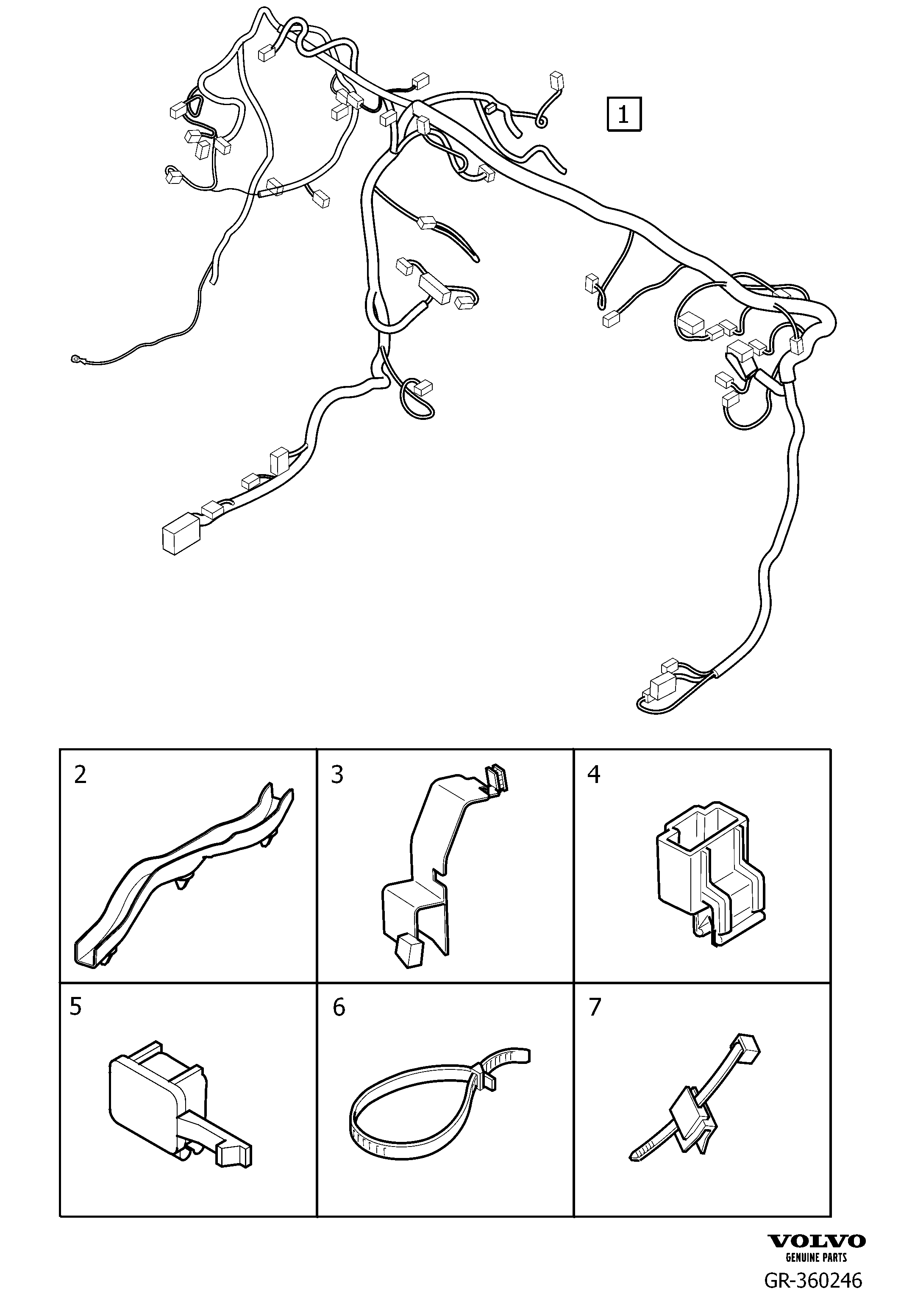 1

2

3

4

5

6

7

VOLVO
GENUINE PARTS

GR-360246