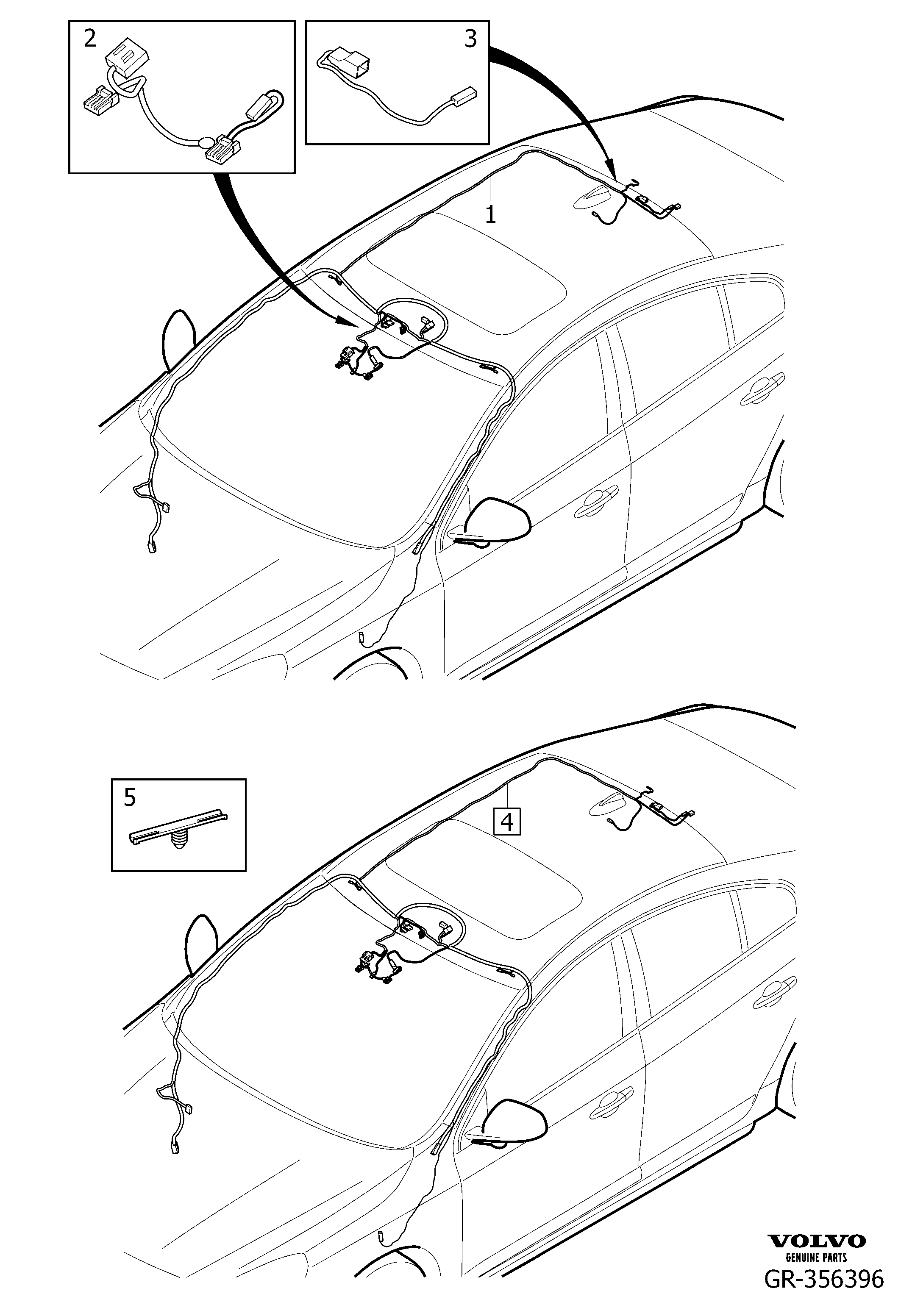 2

3

1

5

4

VOLVO
GENUINE PARTS
GR-356396