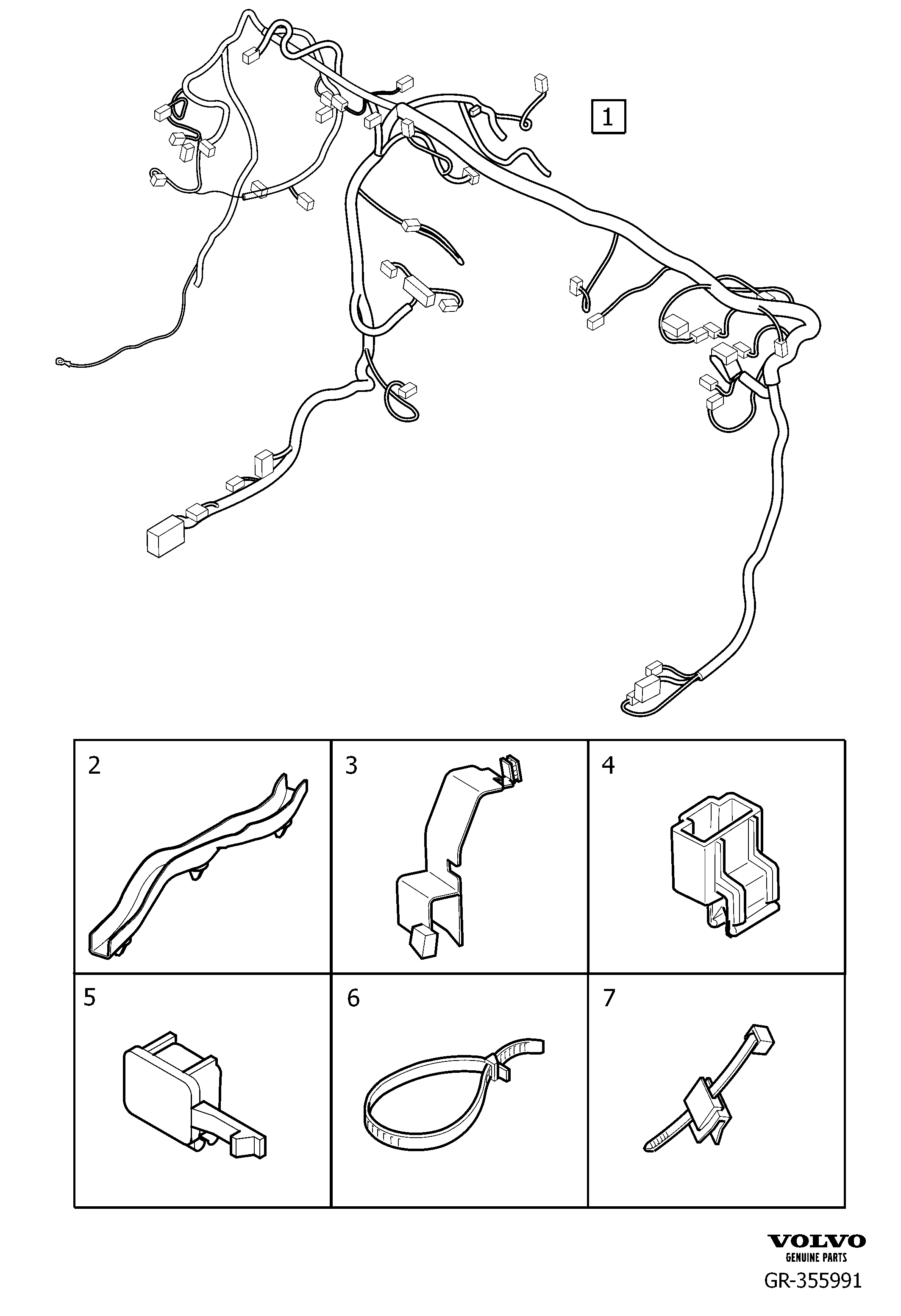 1

2

3

4

5

6

7

VOLVO
GENUINE PARTS
GR-355991