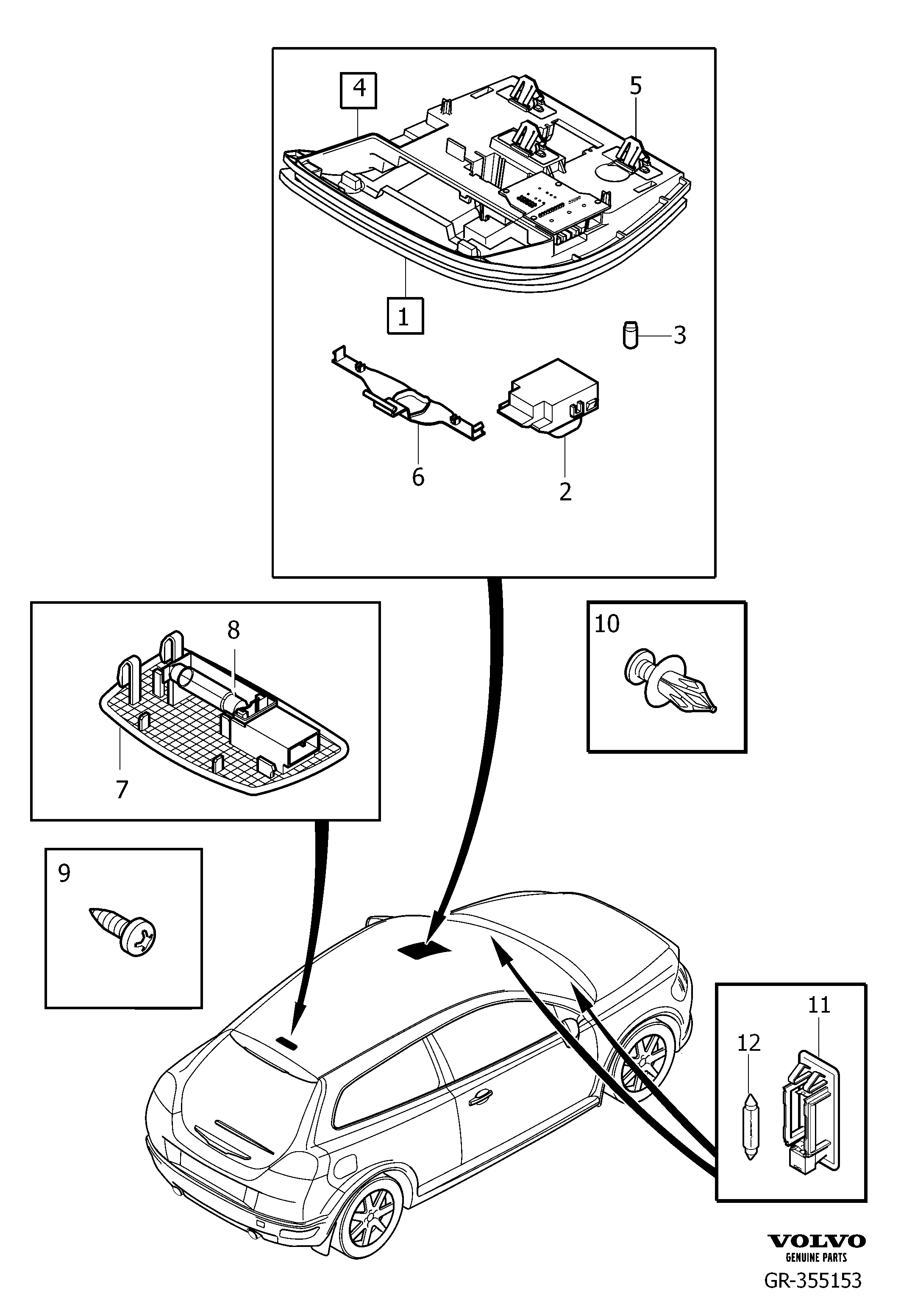 4
5
1
3
6
2
8
7
10
9
11
12
VOLVO
GENUINE PARTS
GR-355153