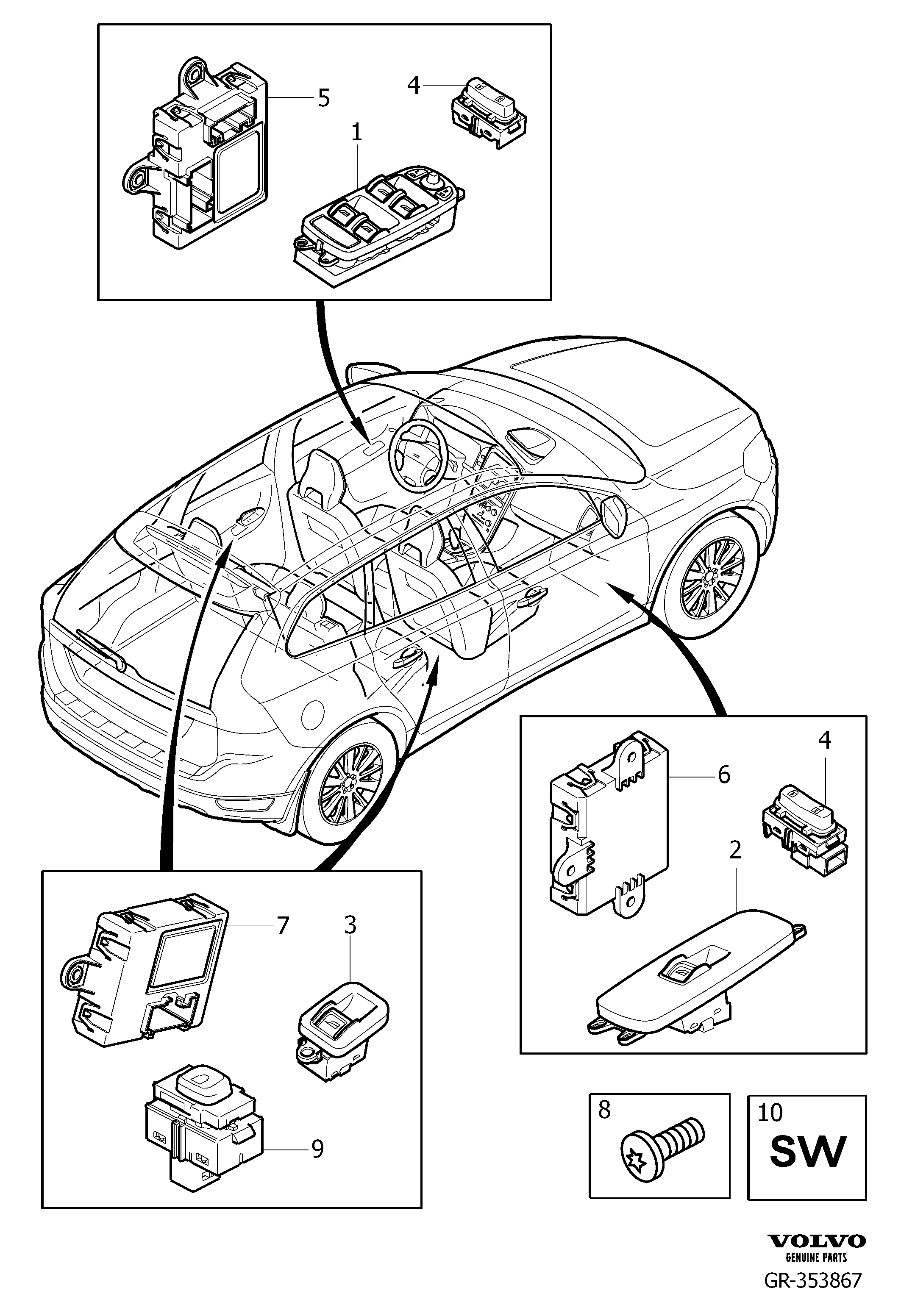 5
4
1

6
4
2

7
3
9

8

10
SW

VOLVO
GENUINE PARTS
GR-353867