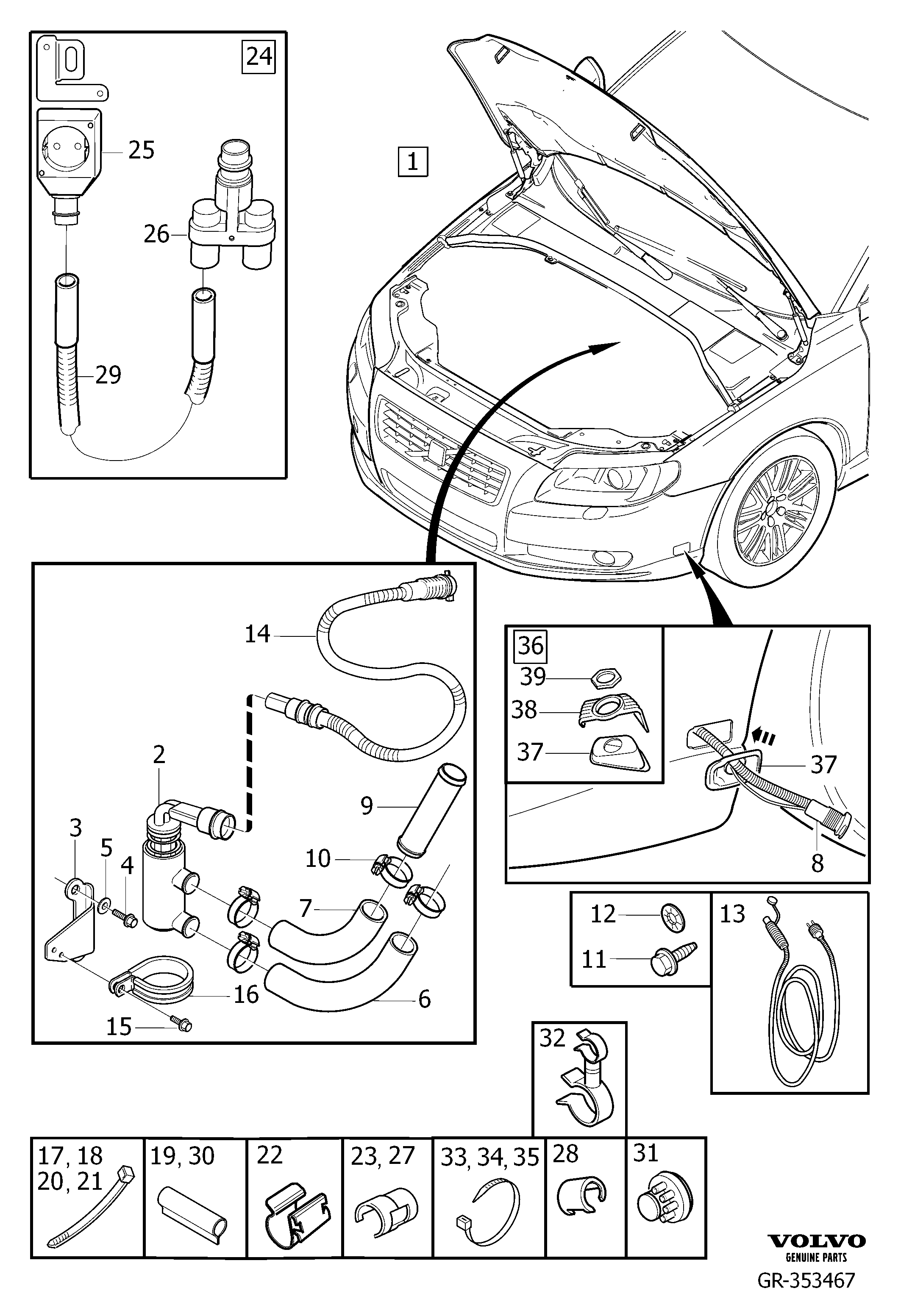 24
25
26
29
1
14
2
9
3
5
4
10
7
16
6
15
36
39
38
37
37
8
12
11
13
32
17, 18
20, 21
19, 30
22
23, 27
33, 34, 35
28
31
VOLVO
GENUINE PARTS
GR-353467