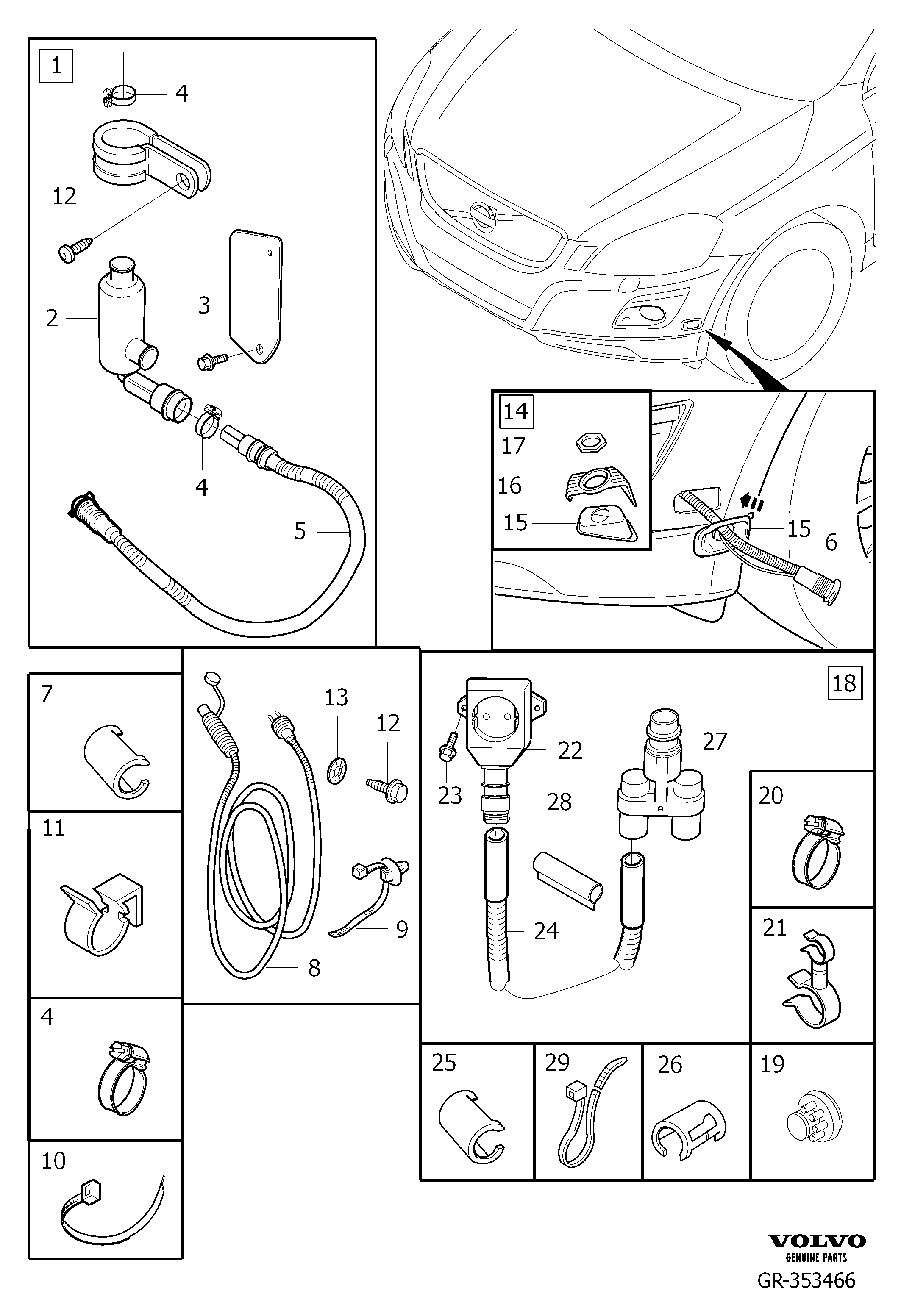 1
4
12
2
3
4
5
14
17
16
15
15
6
7
11
4
10
13
12
9
8
18
22
23
27
28
24
20
21
25
29
26
19
VOLVO
GENUINE PARTS
GR-353466