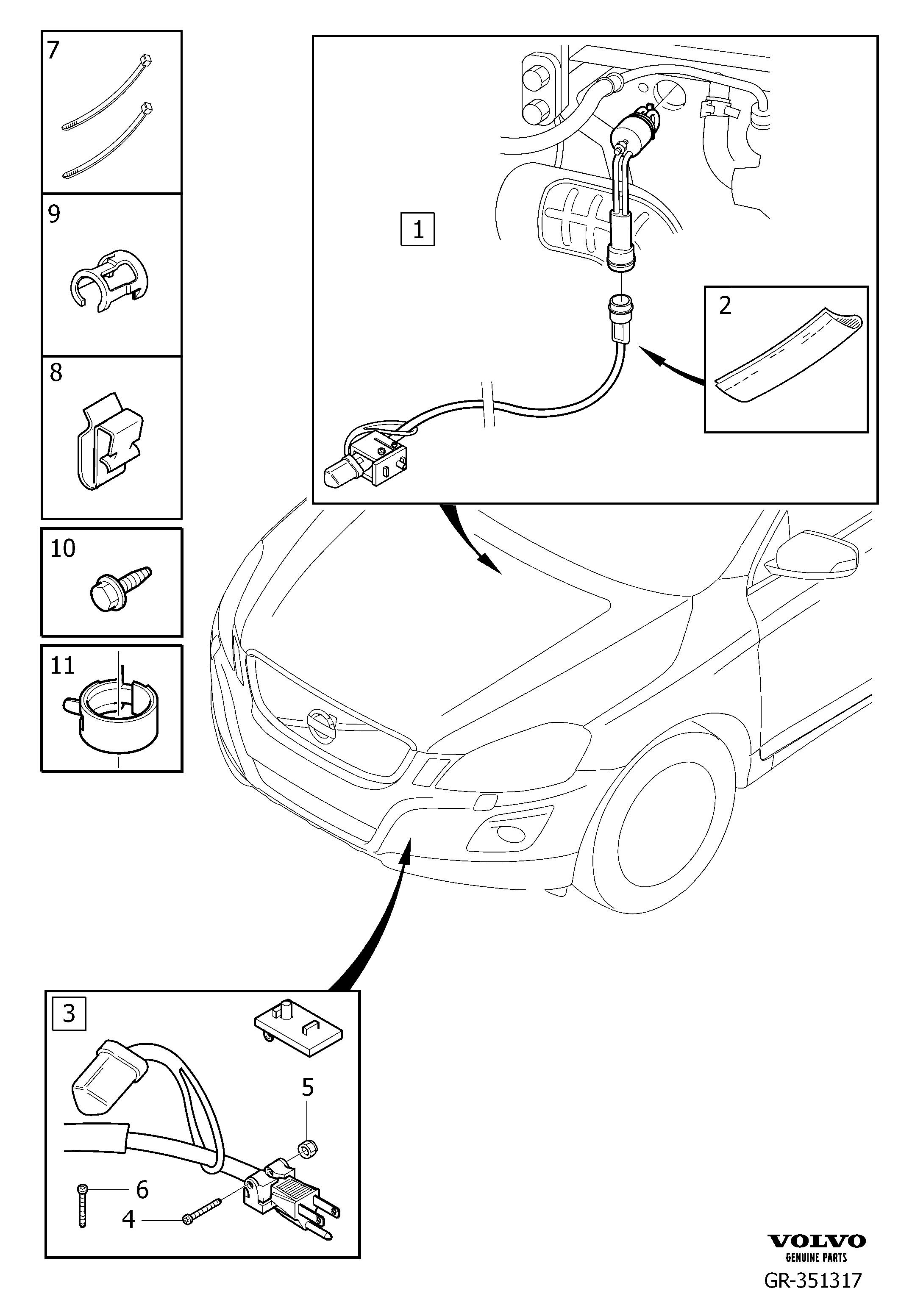 7

9

8

10

11

1

2

3

5

6

4

VOLVO
GENUINE PARTS
GR-351317