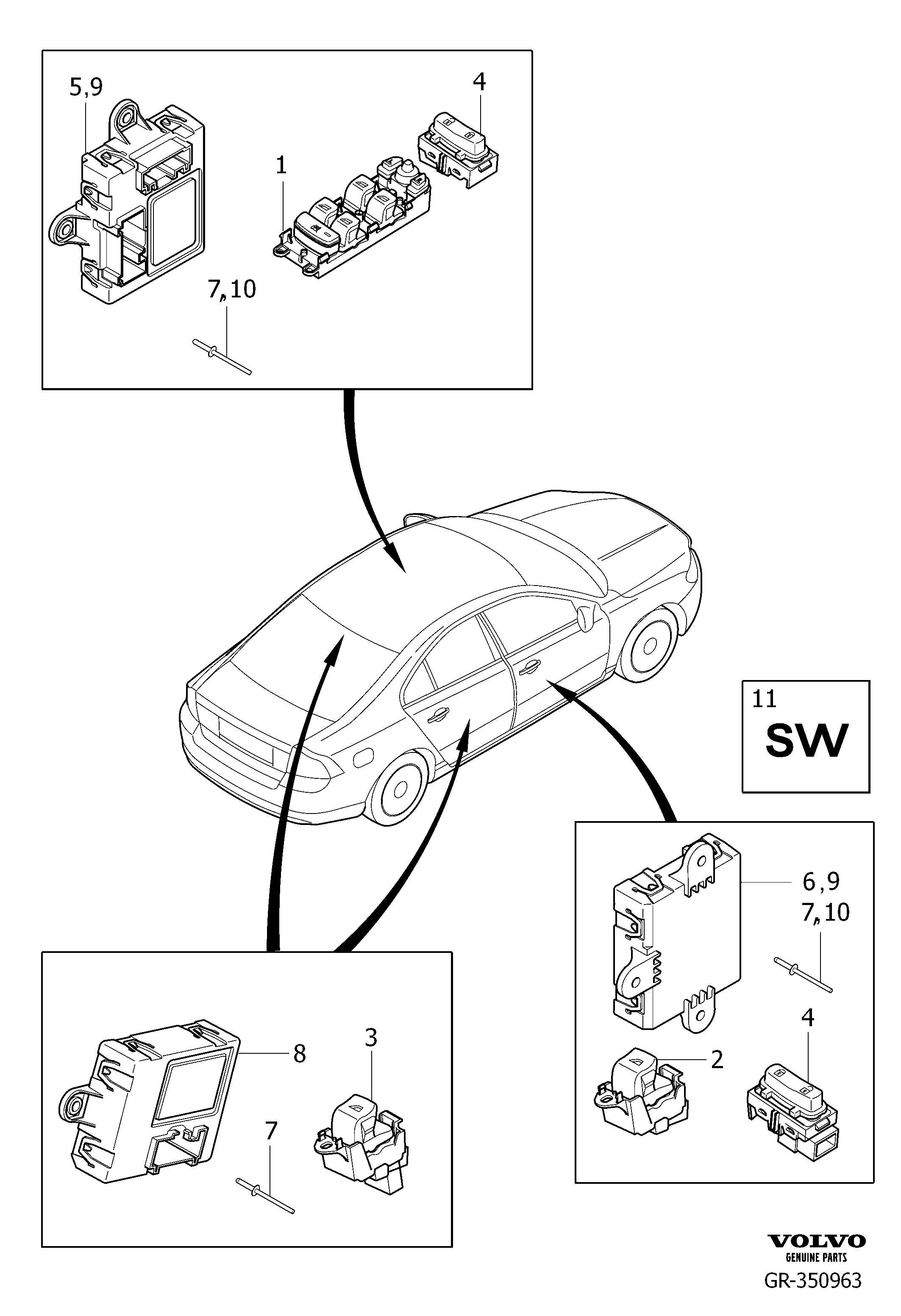 5,9

4

1

7,10

11
SW

6,9
7,10

4

2

8

3

7

VOLVO
GENUINE PARTS
GR-350963