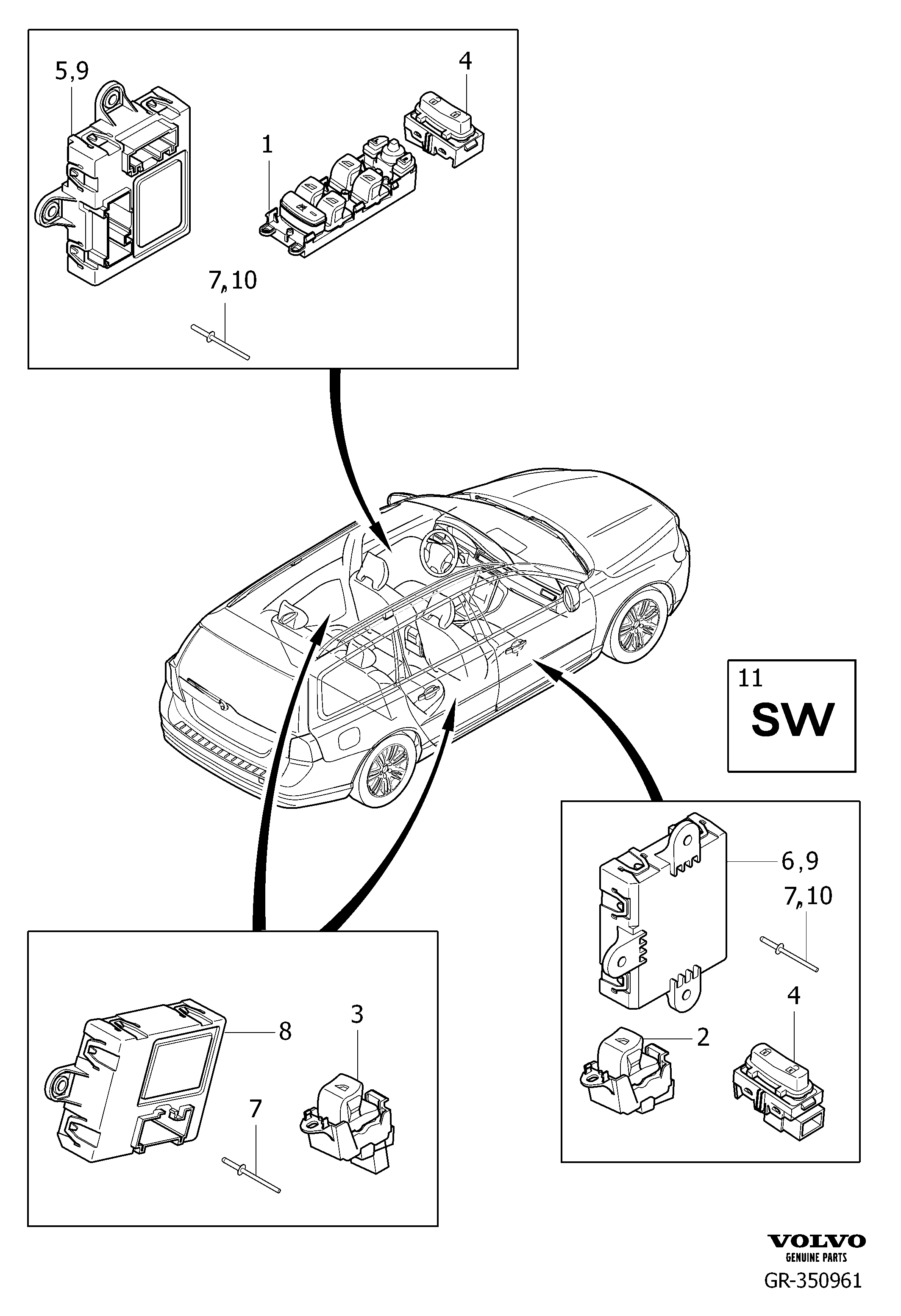 5,9

4

1

7,10

11
SW

6,9

7,10

4

2

8

3

7

VOLVO
GENUINE PARTS
GR-350961