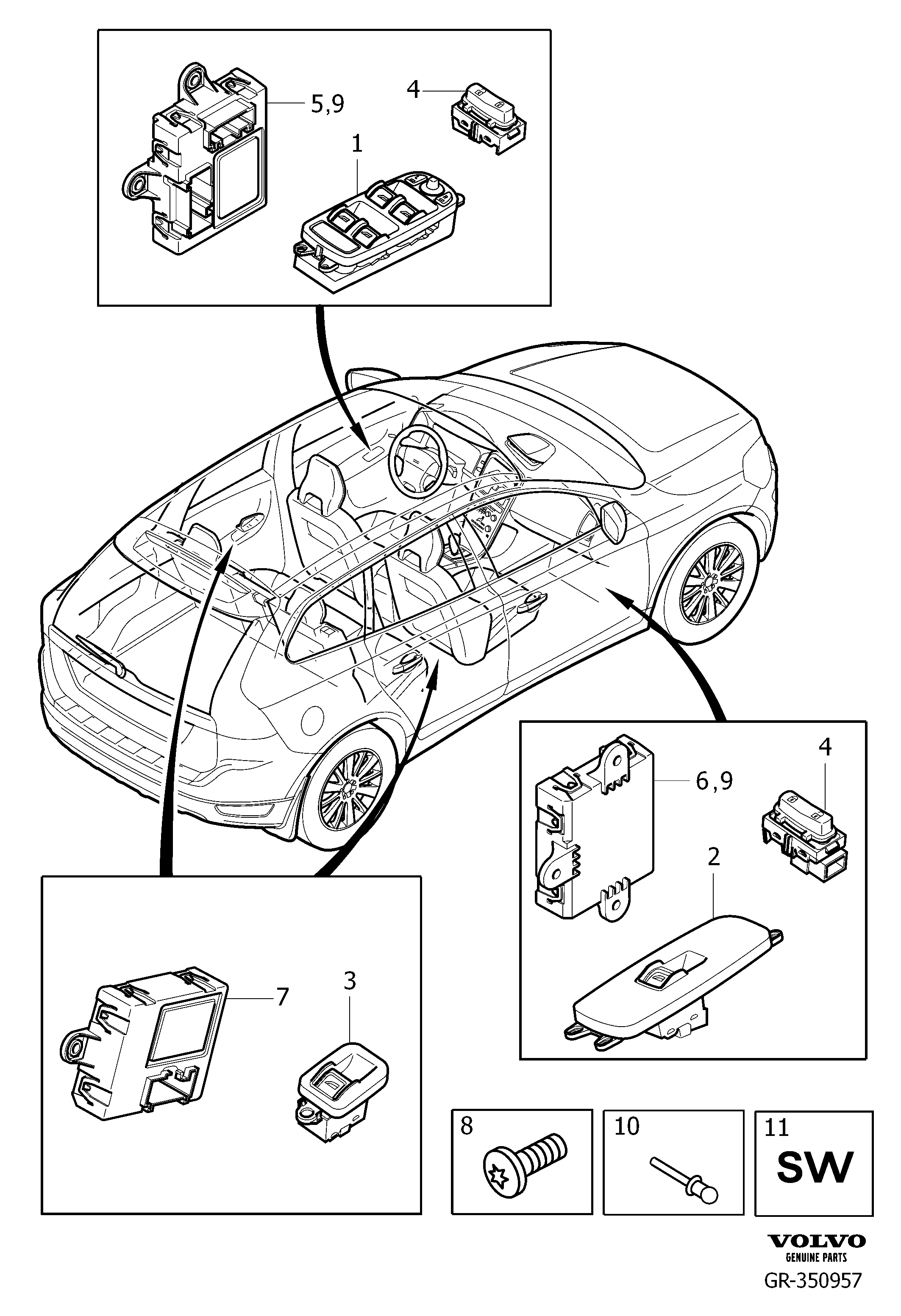 5,9
4
1
6,9
4
2
7
3
8
10
11
SW
VOLVO
GENUINE PARTS
GR-350957