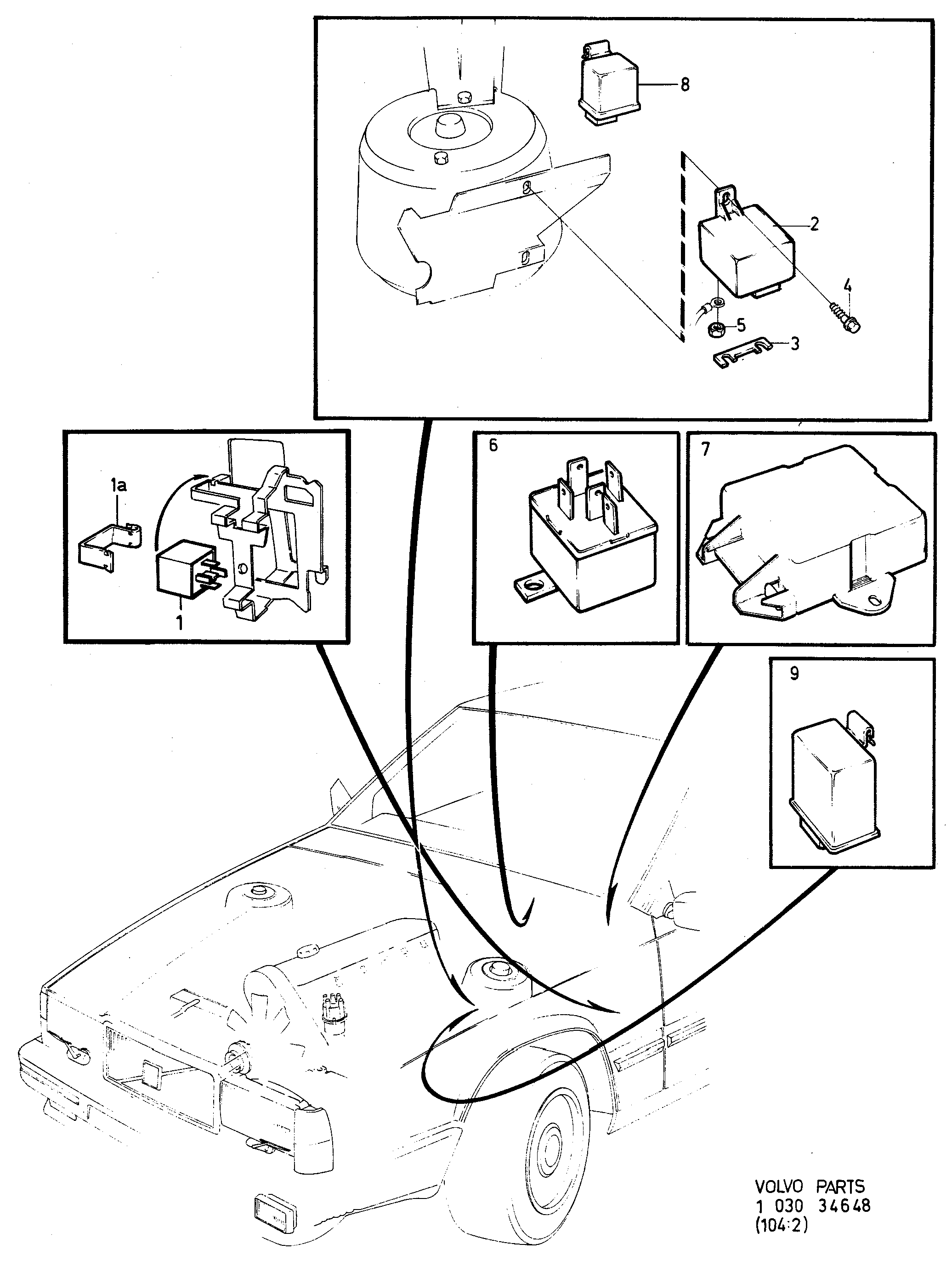 8
2
4
5
3
1a
1
6
7
9
VOLVO PARTS
1 030 34648
(104:2)