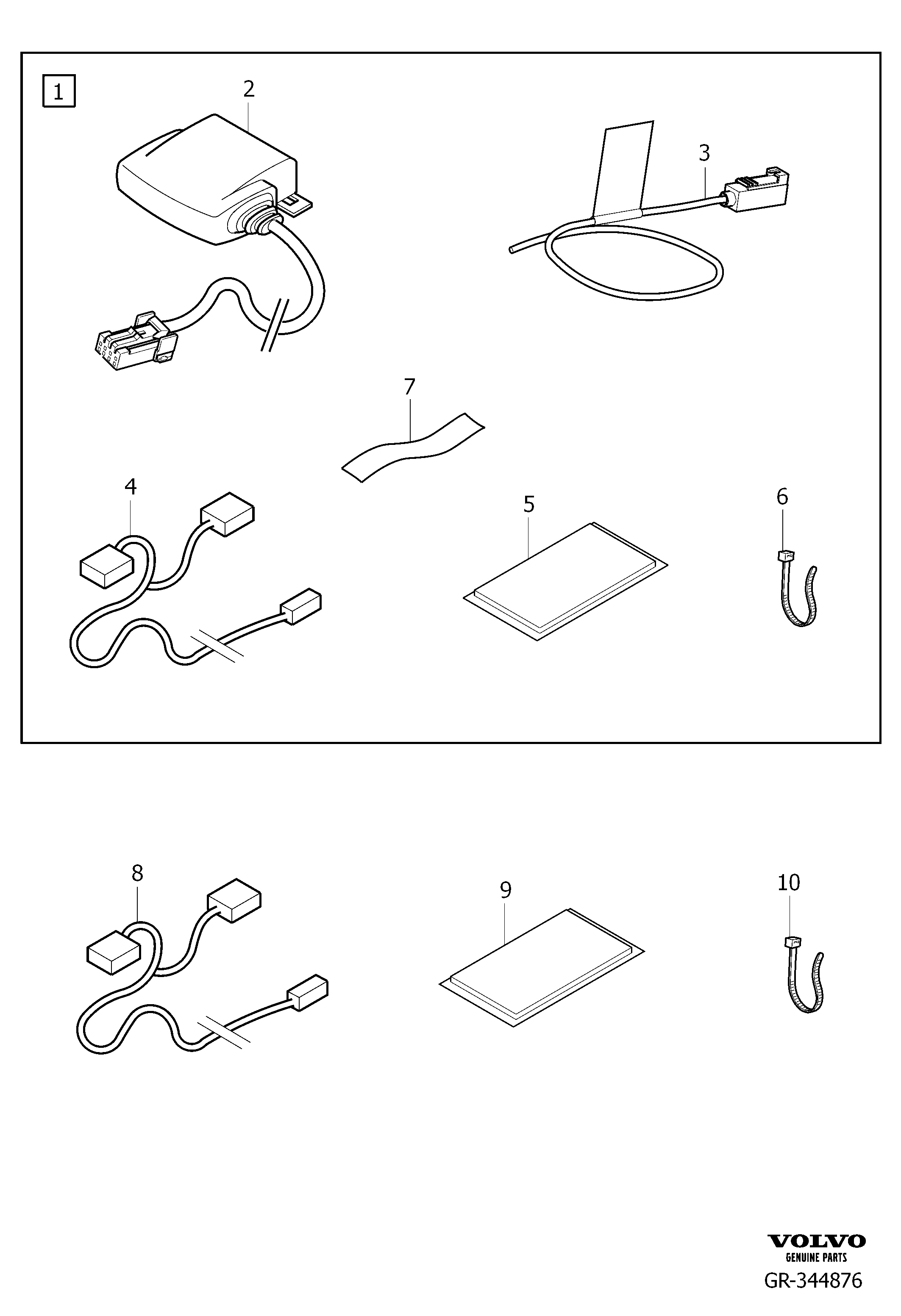 1
2
3
7
4
5
6
8
9
10
VOLVO
GENUINE PARTS
GR-344876