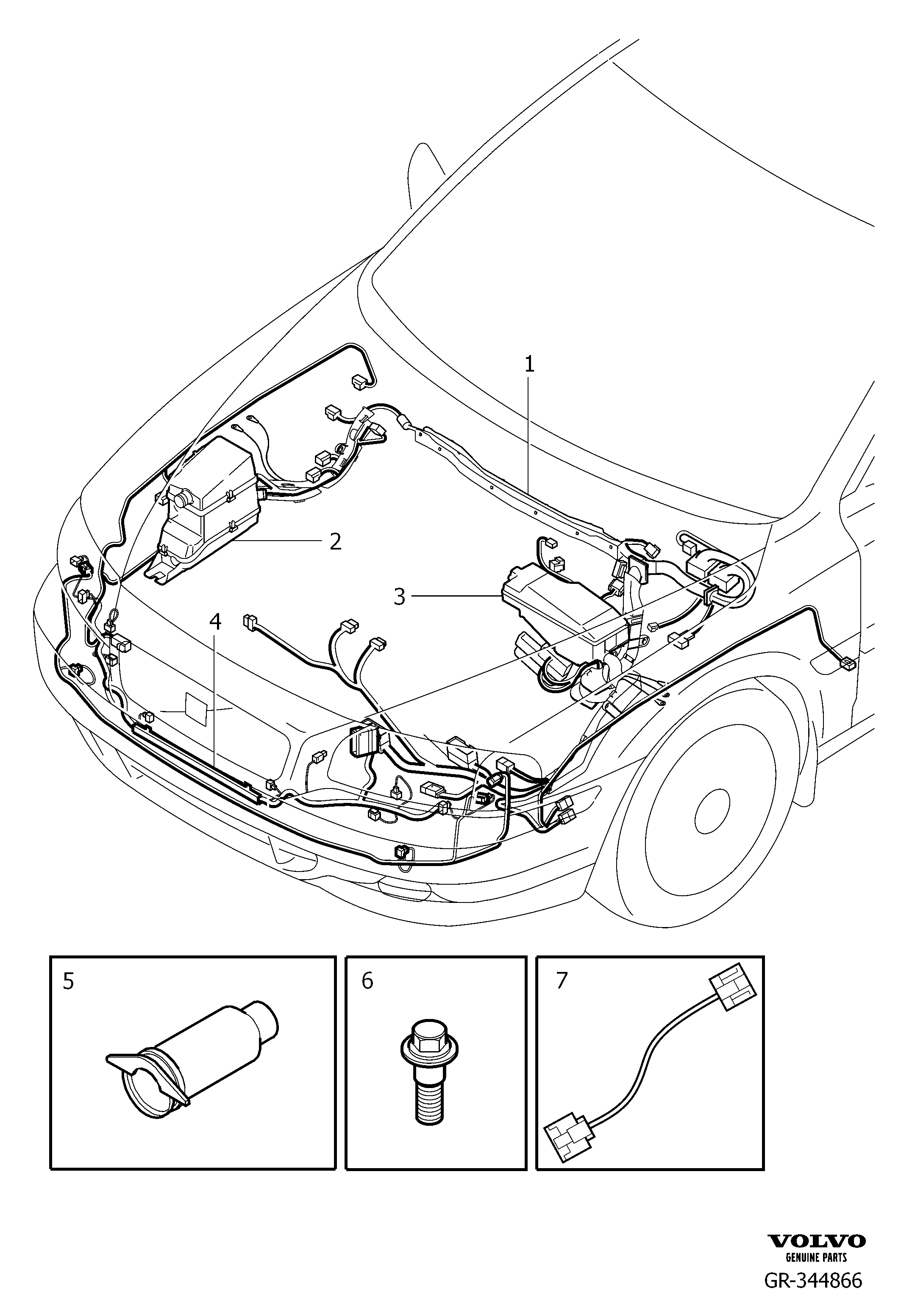 1
2
3
4
5
6
7

VOLVO
GENUINE PARTS
GR-344866