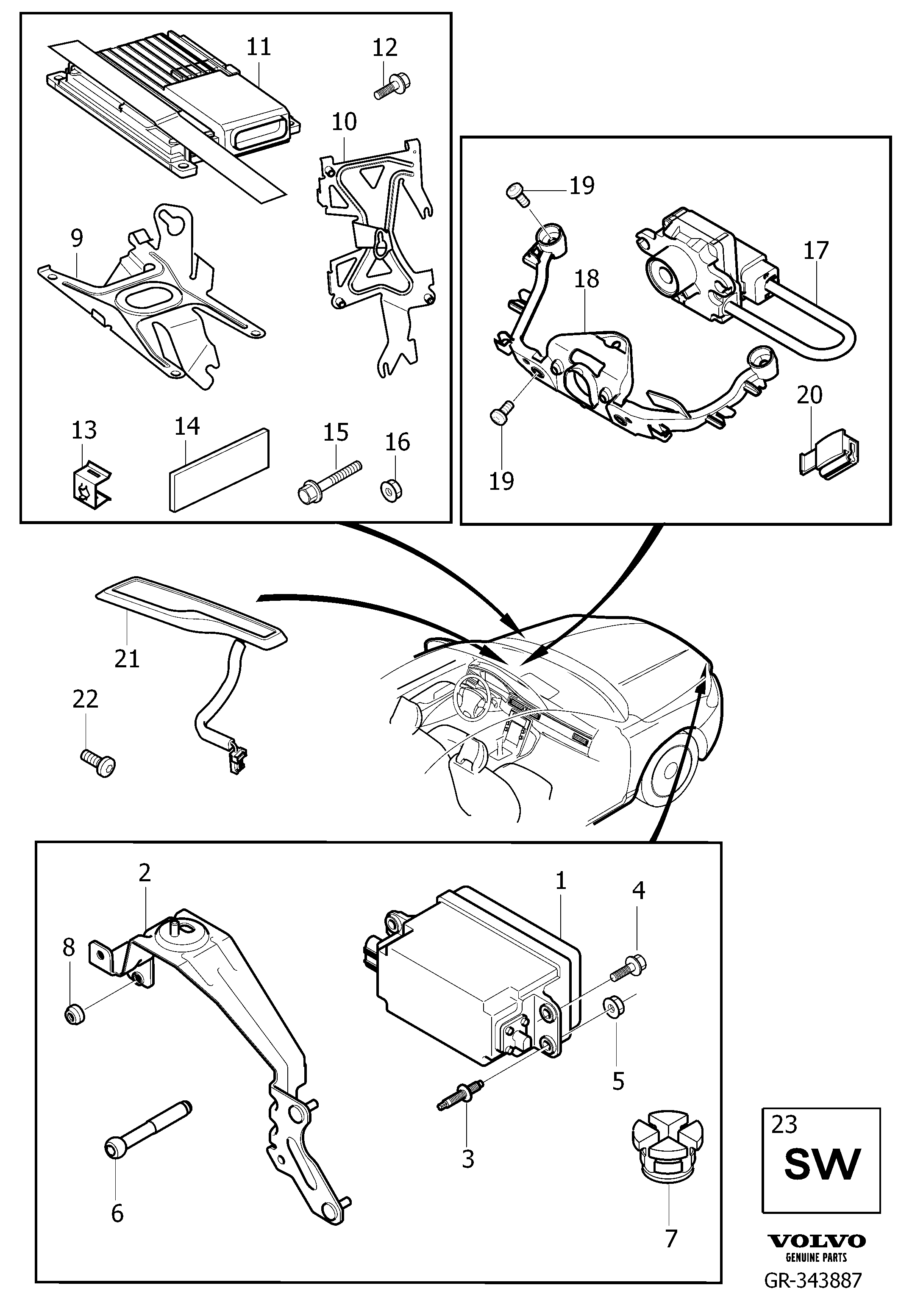 11
12
10
9
13
14
15
16
19
17
18
20
19
21
22
2
1
4
8
5
3
6
7
23
SW
VOLVO
GENUINE PARTS
GR-343887